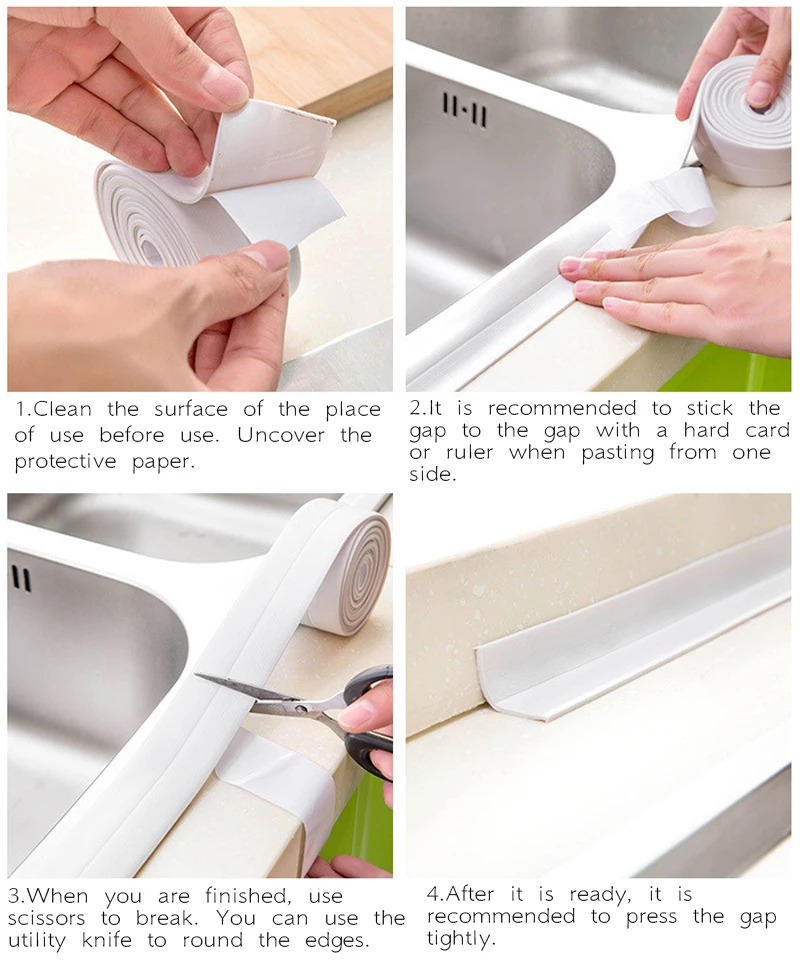 1.Clean the surface of the place of use before use. Uncover the protective paper.

2.It is recommended to stick the gap to the gap with a hard card or ruler when pasting from one side.

3.When you are finished, use scissors to break. You can use the utility knife to round the edges.

4.After it is ready, it is recommended to press the gap tightly.