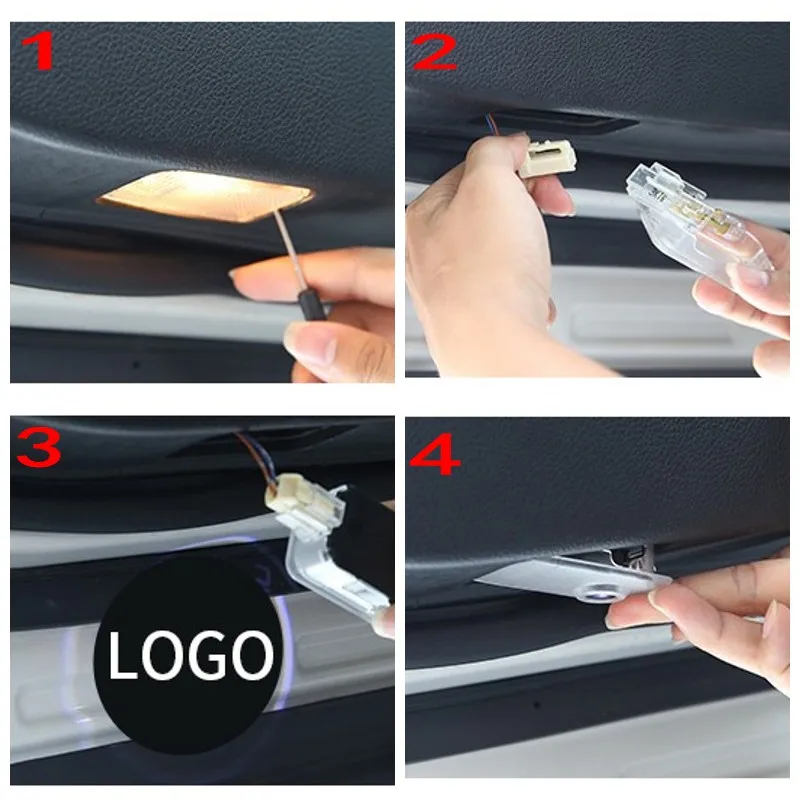 1

2

3

LOGO

4