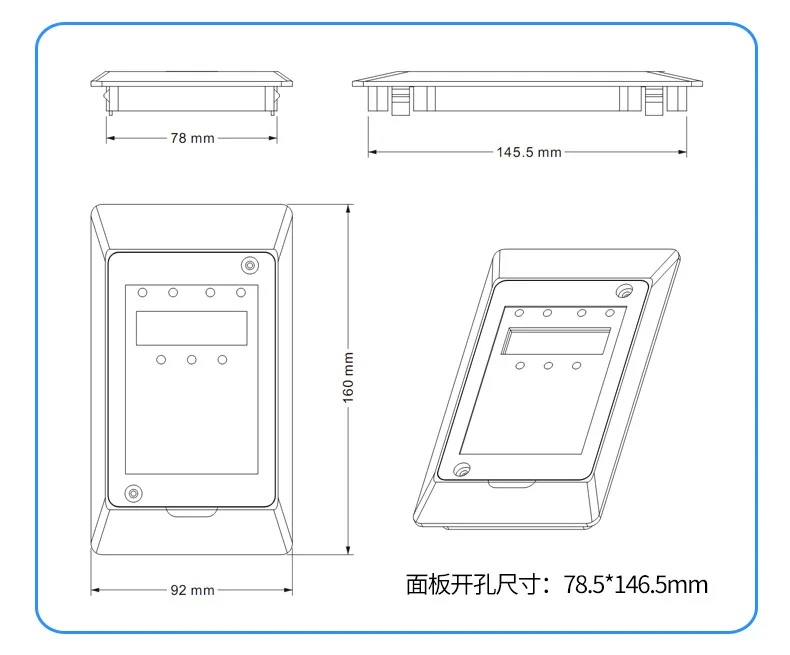 78 mm

145.5 mm

160 mm

92 mm

面板开孔尺寸：78.5*146.5mm