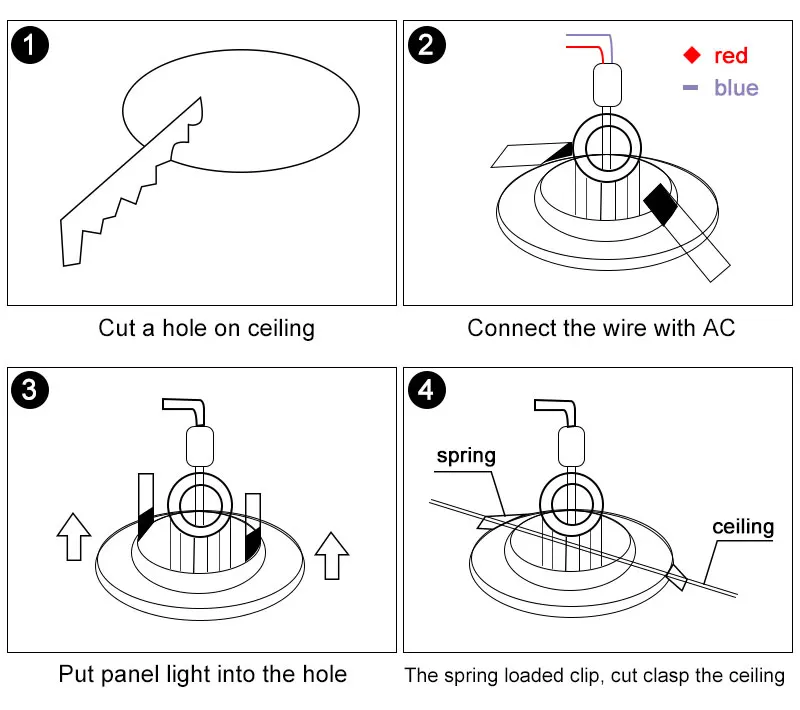 1

Cut a hole on ceiling

2

red
blue

Connect the wire with AC

3

Put panel light into the hole

4

spring
ceiling

The spring loaded clip, cut clasp the ceiling