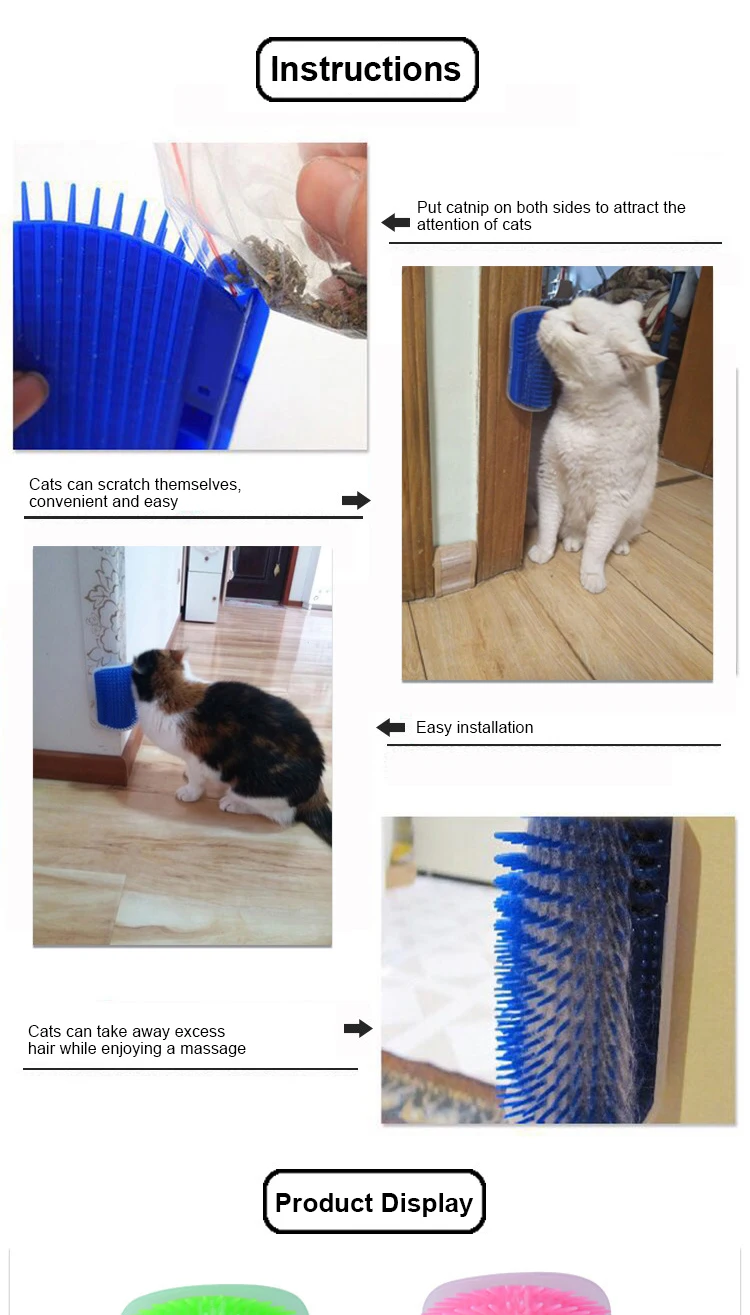 Instructions

Put catnip on both sides to attract the attention of cats

Cats can scratch themselves, convenient and easy

Easy installation

Cats can take away excess hair while enjoying a massage

Product Display