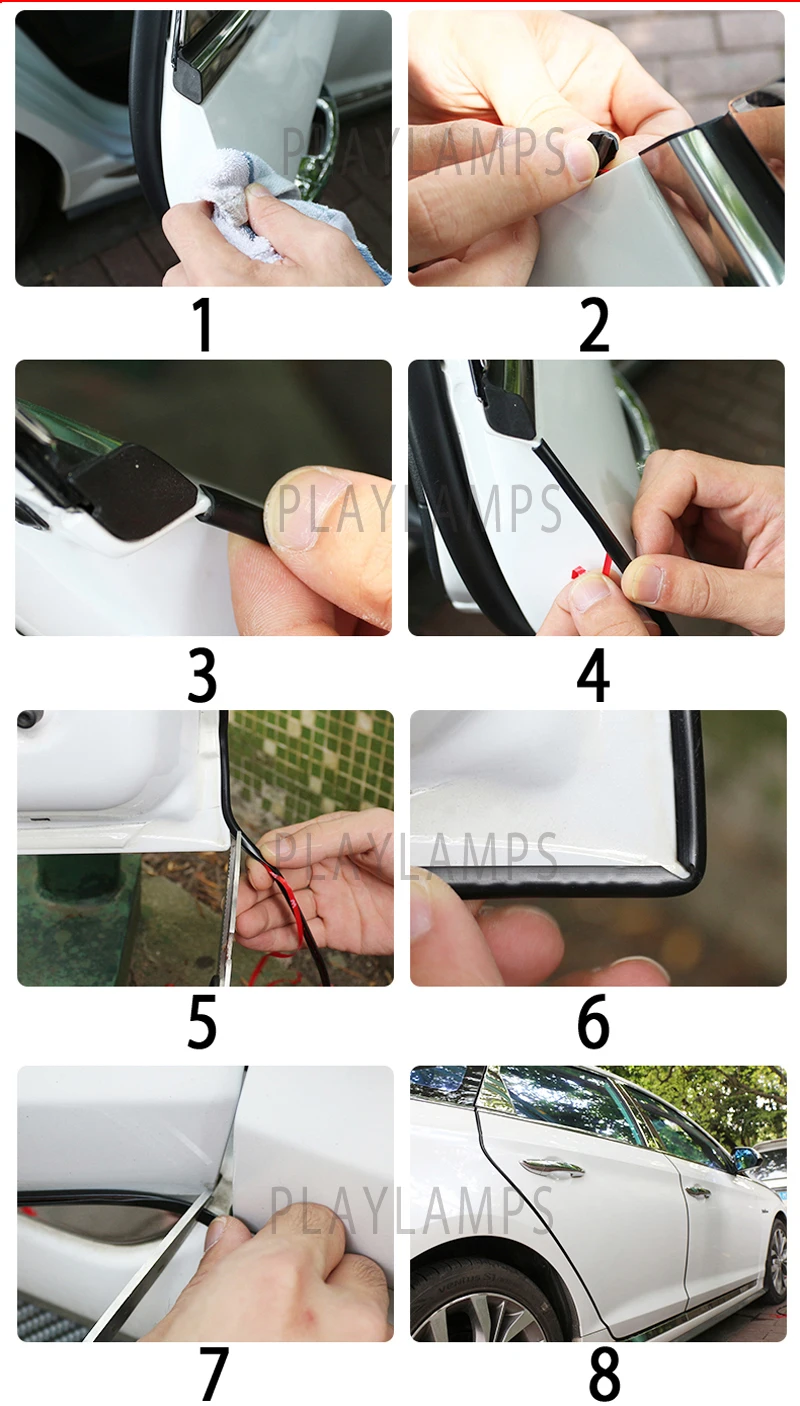 PLAYLAMPS

1

2

PLAYLAMPS

3

4

PLAYLAMPS

5

6

PLAYLAMPS

7

8