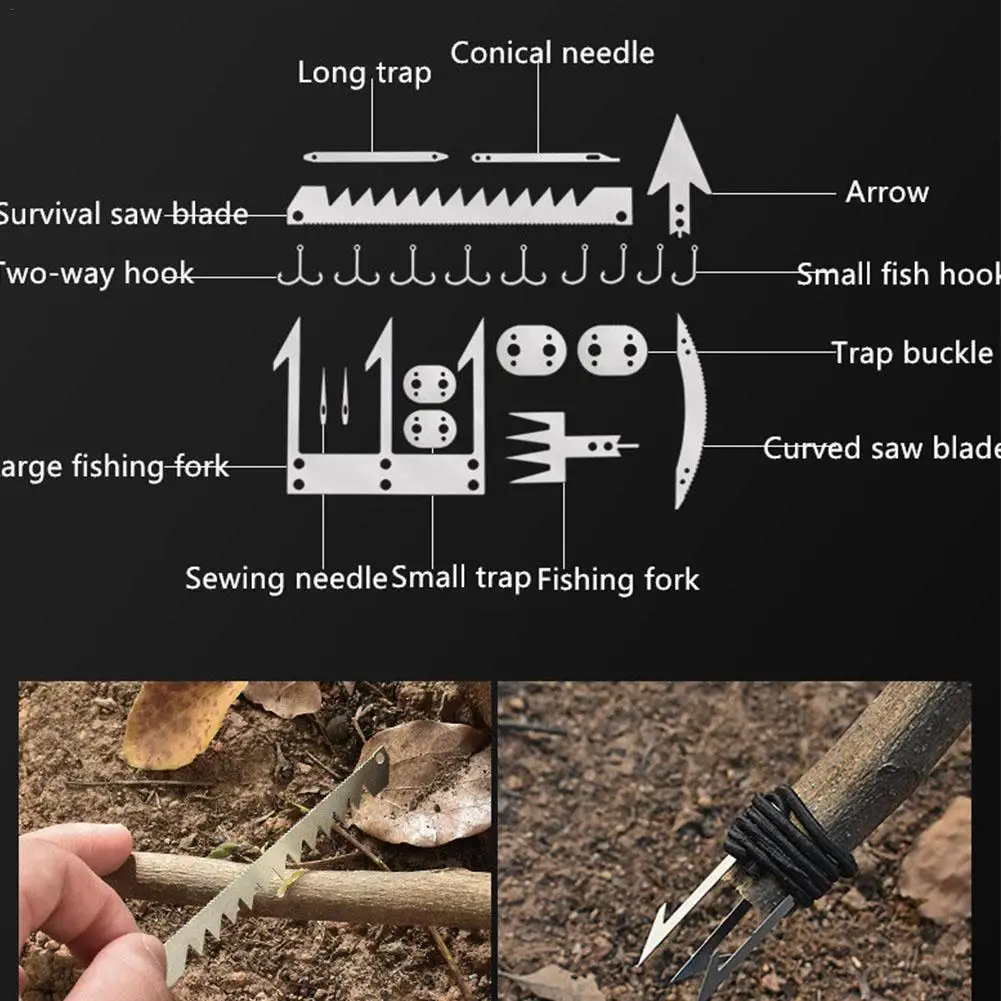 Long trap
Conical needle
Survival saw blade
Arrow
Two-way hook
Small fish hook
Trap buckle
arge fishing fork
Curved saw blade
Sewing needle
Small trap
Fishing fork