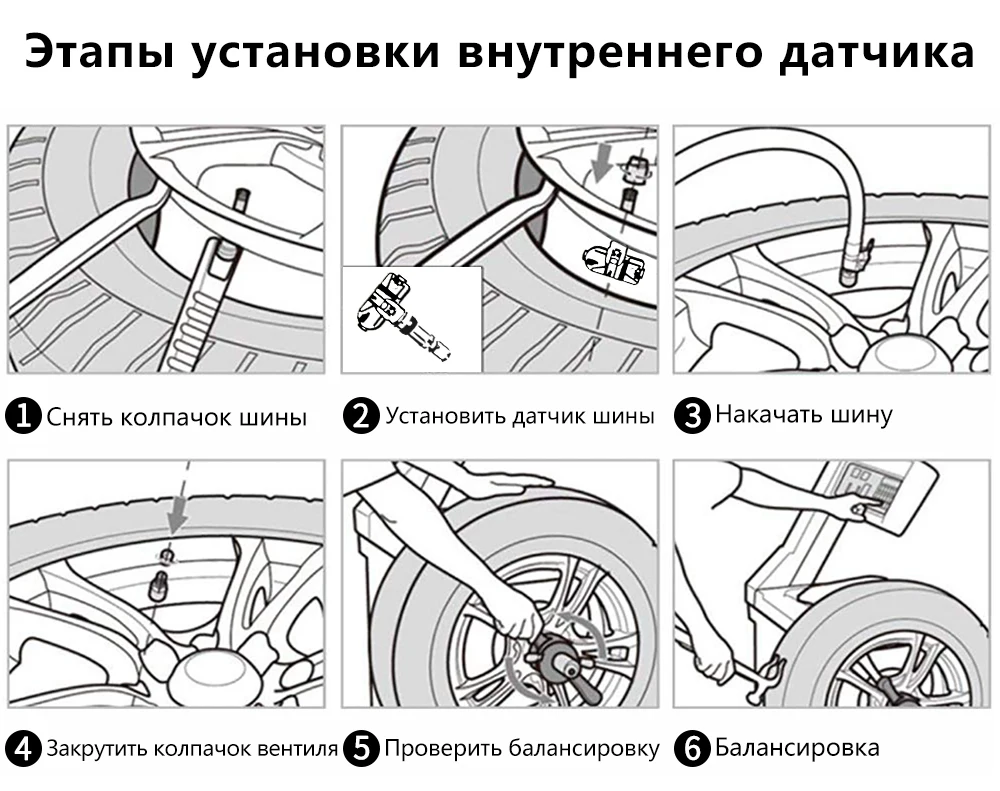 Этапы установки внутреннего датчика

1 Снять колпачок шины

2 Установить датчик шины

3 Накачать шину

4 Закрутить колпачок вентиля

5 Проверить балансировку

6 Балансировка