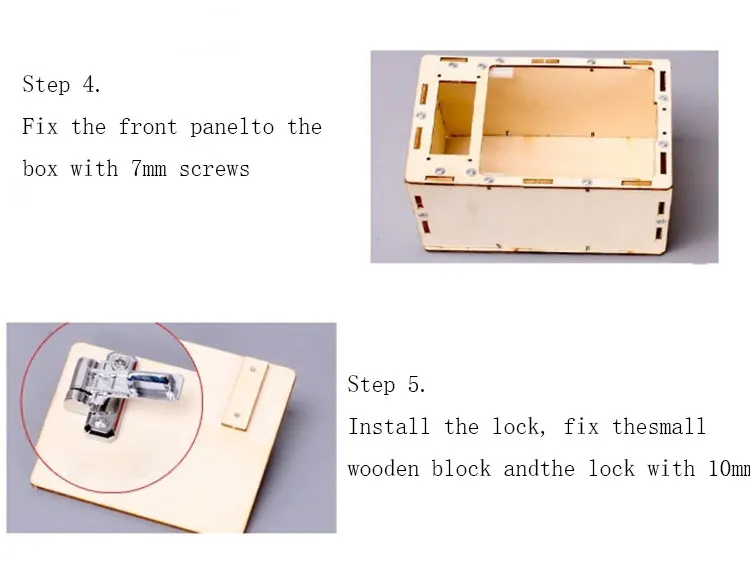 Step 4.
Fix the front panelto the box with 7mm screws

Step 5.
Install the lock, fix thesmall wooden block andthe lock with 10mm