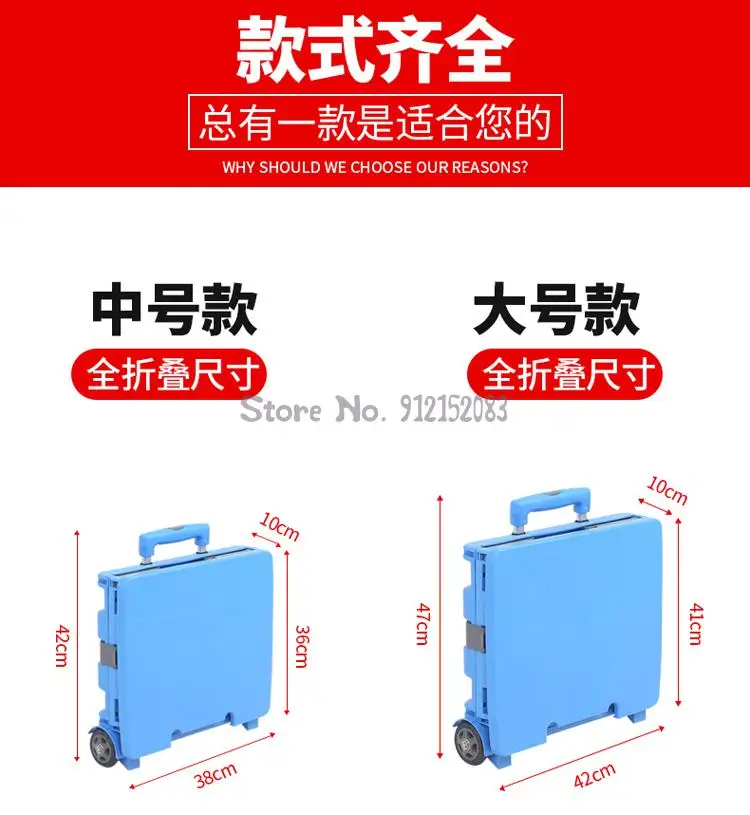 款式齐全
总有一款是适合您的
WHY SHOULD WE CHOOSE OUR REASONS?

中号款
全折叠尺寸

大号款
全折叠尺寸

Store No. 912152083

10cm
42cm
36cm
38cm

10cm
47cm
41cm
42cm