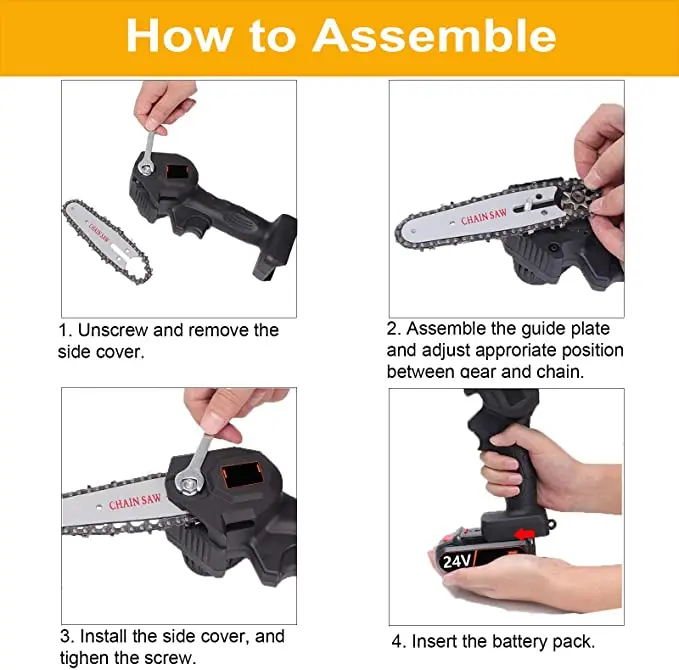 How to Assemble

CHAIN SAW

1. Unscrew and remove the side cover.

CHAIN SAW

2. Assemble the guide plate and adjust approriate position between gear and chain.

CHAIN SAW

3. Install the side cover, and tighen the screw.

24V

4. Insert the battery pack.