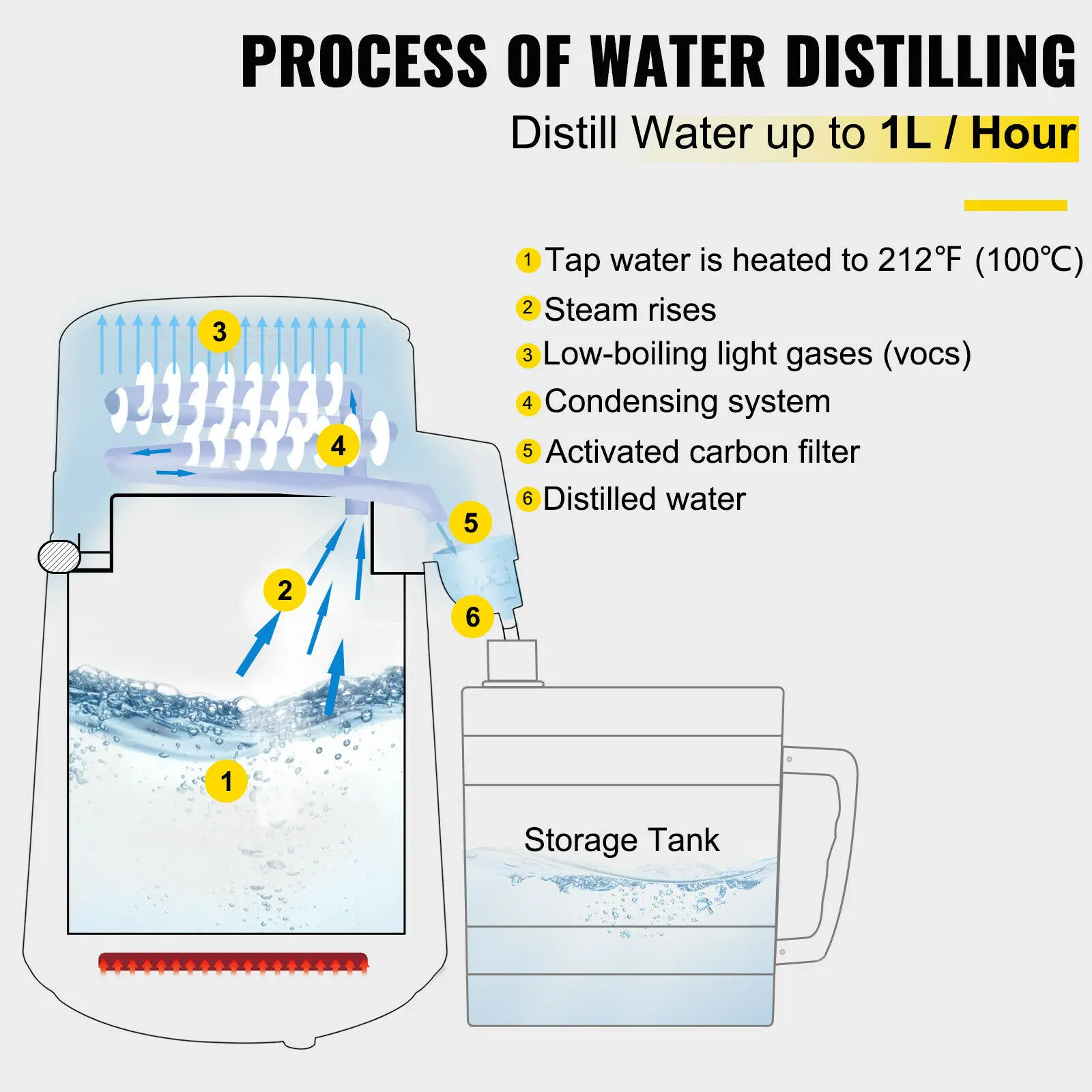 PROCESS OF WATER DISTILLING

Distill Water up to 1L / Hour

1 Tap water is heated to 212℉ (100℃)
2 Steam rises
3 Low-boiling light gases (vocs)
4 Condensing system
5 Activated carbon filter
6 Distilled water

3

4

5

2

6

1

Storage Tank