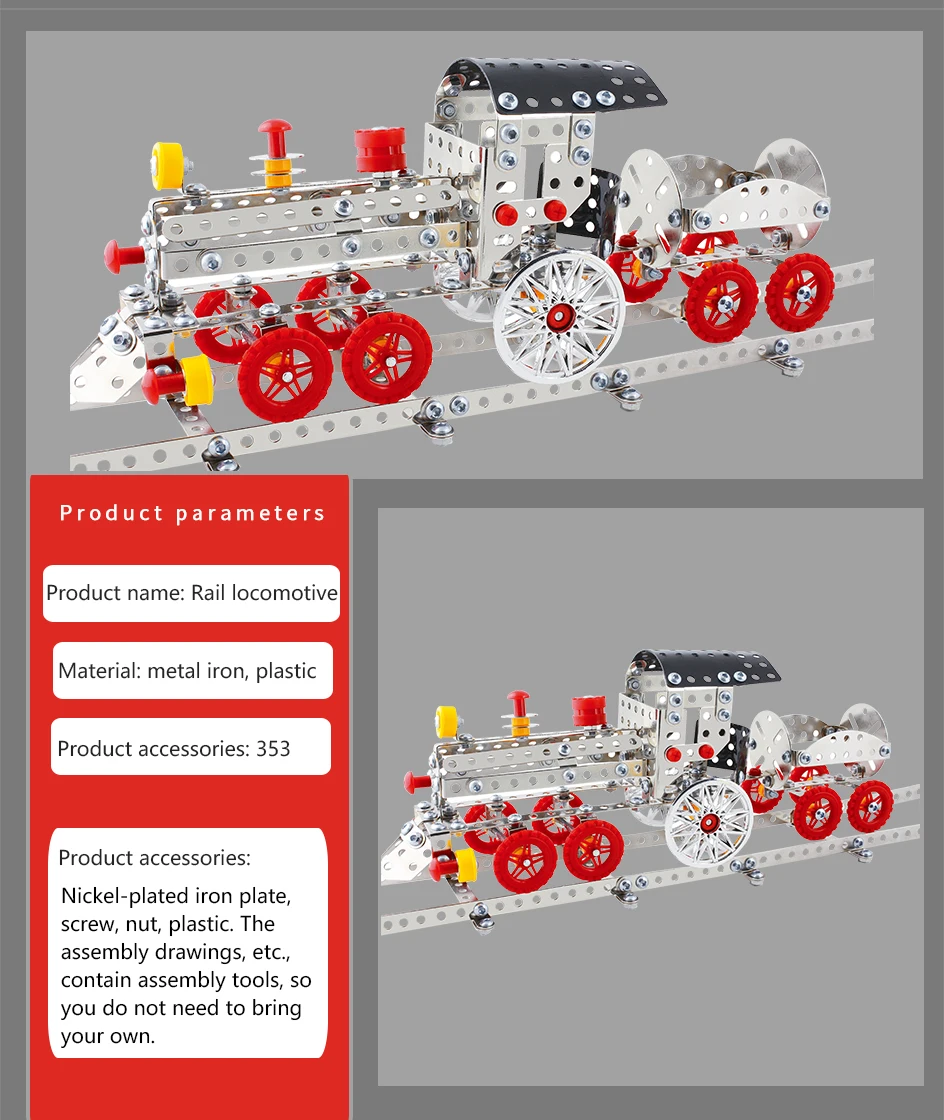 Product parameters

Product name: Rail locomotive

Material: metal iron, plastic

Product accessories: 353

Product accessories:

Nickel-plated iron plate, screw, nut, plastic. The assembly drawings, etc., contain assembly tools, so you do not need to bring your own.