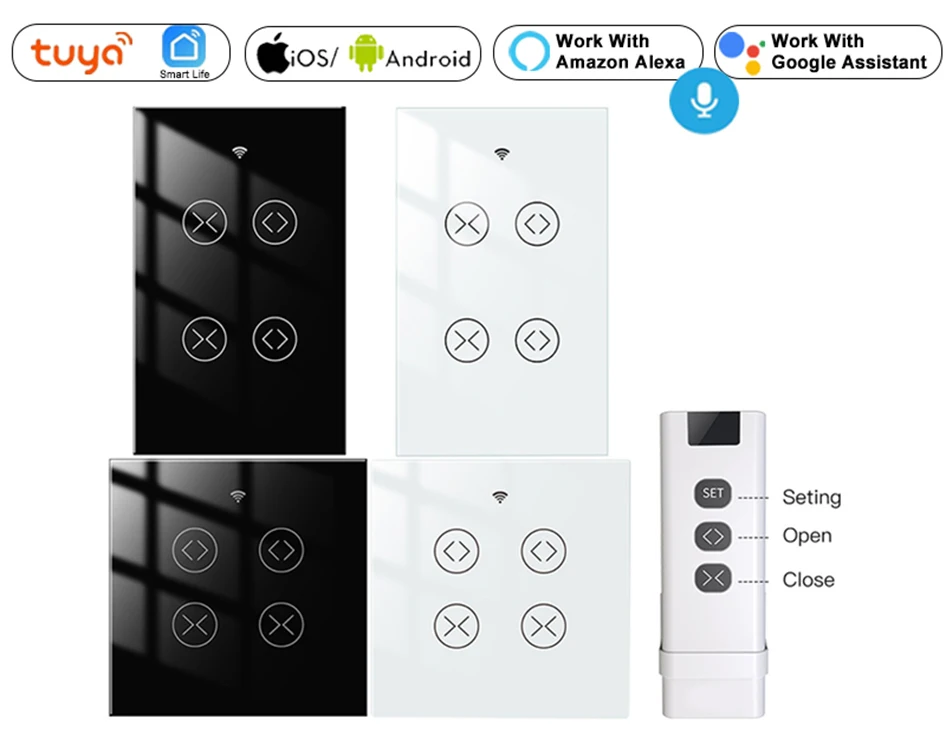 tuya Smart Life

iOS/ Android

Work With Amazon Alexa

Work With Google Assistant

SET Seting

Open

Close