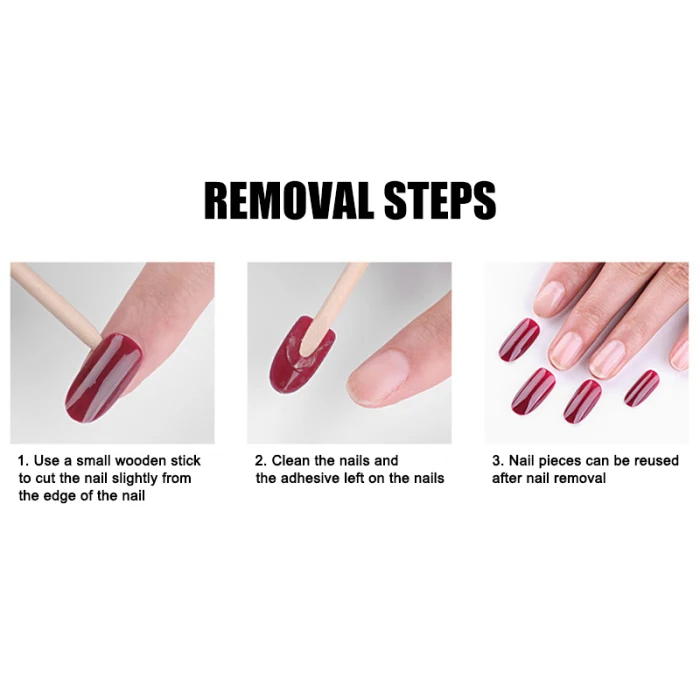 REMOVAL STEPS

1. Use a small wooden stick to cut the nail slightly from the edge of the nail

2. Clean the nails and the adhesive left on the nails

3. Nail pieces can be reused after nail removal