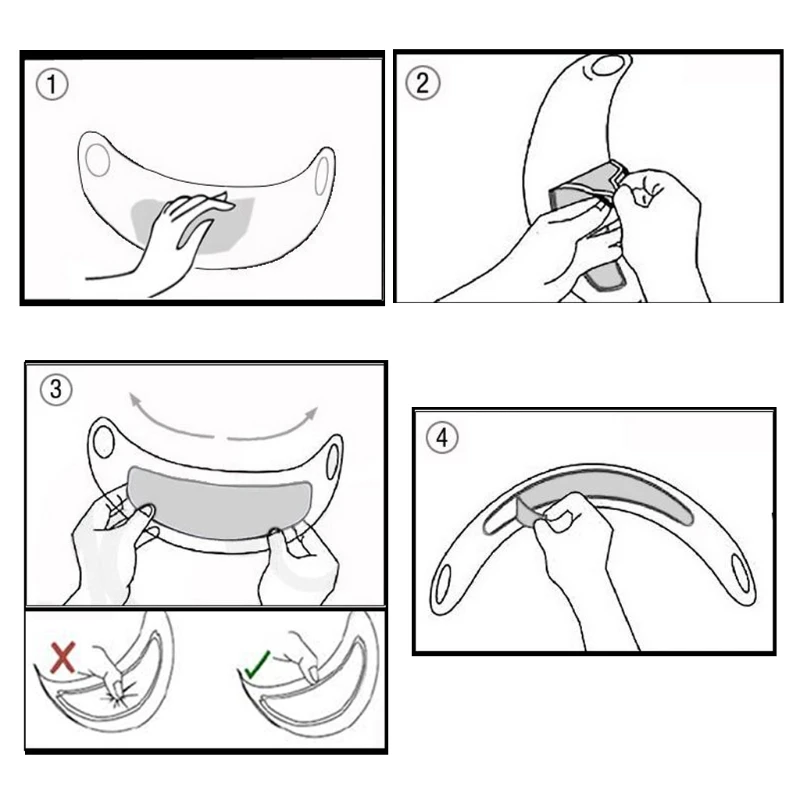 ①

②

③

④