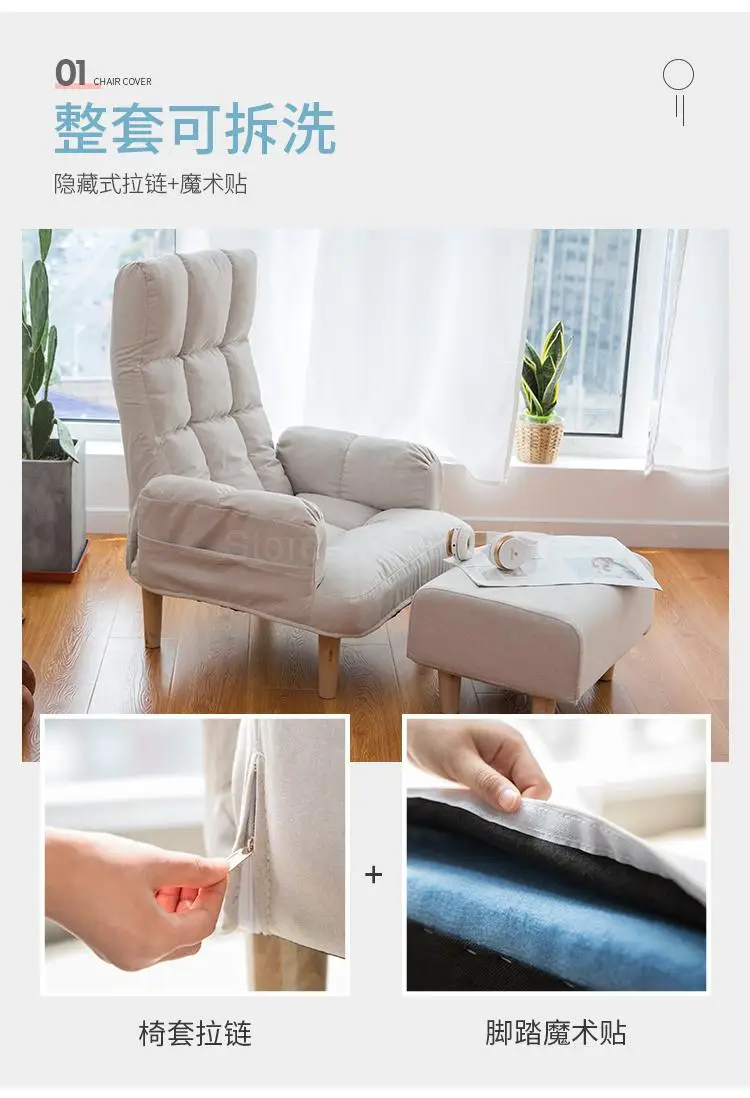 01 CHAIR COVER

整套可拆洗

隐藏式拉链+魔术贴

Store

+

椅套拉链

脚踏魔术贴