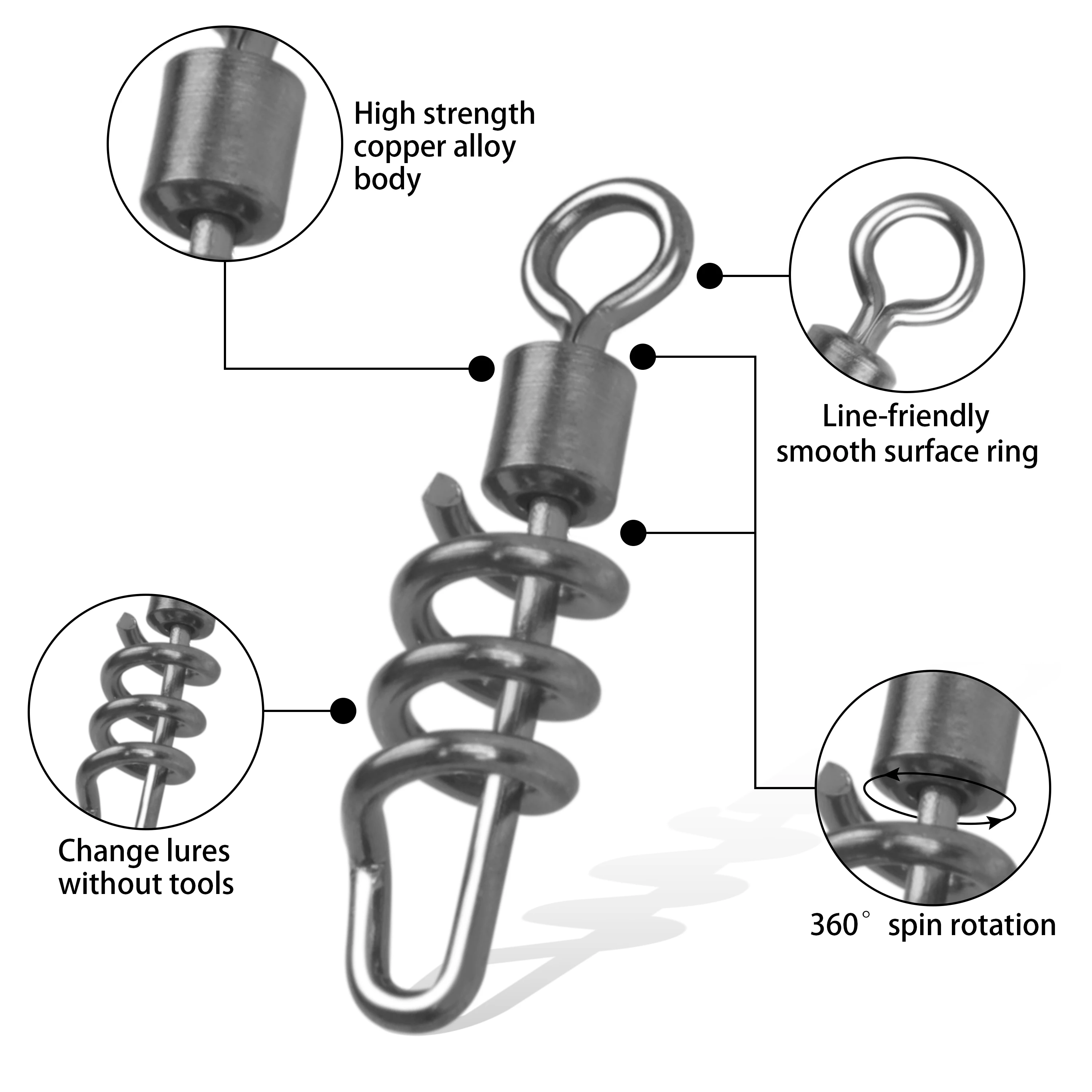 High strength copper alloy body

Line-friendly smooth surface ring

Change lures without tools

360° spin rotation