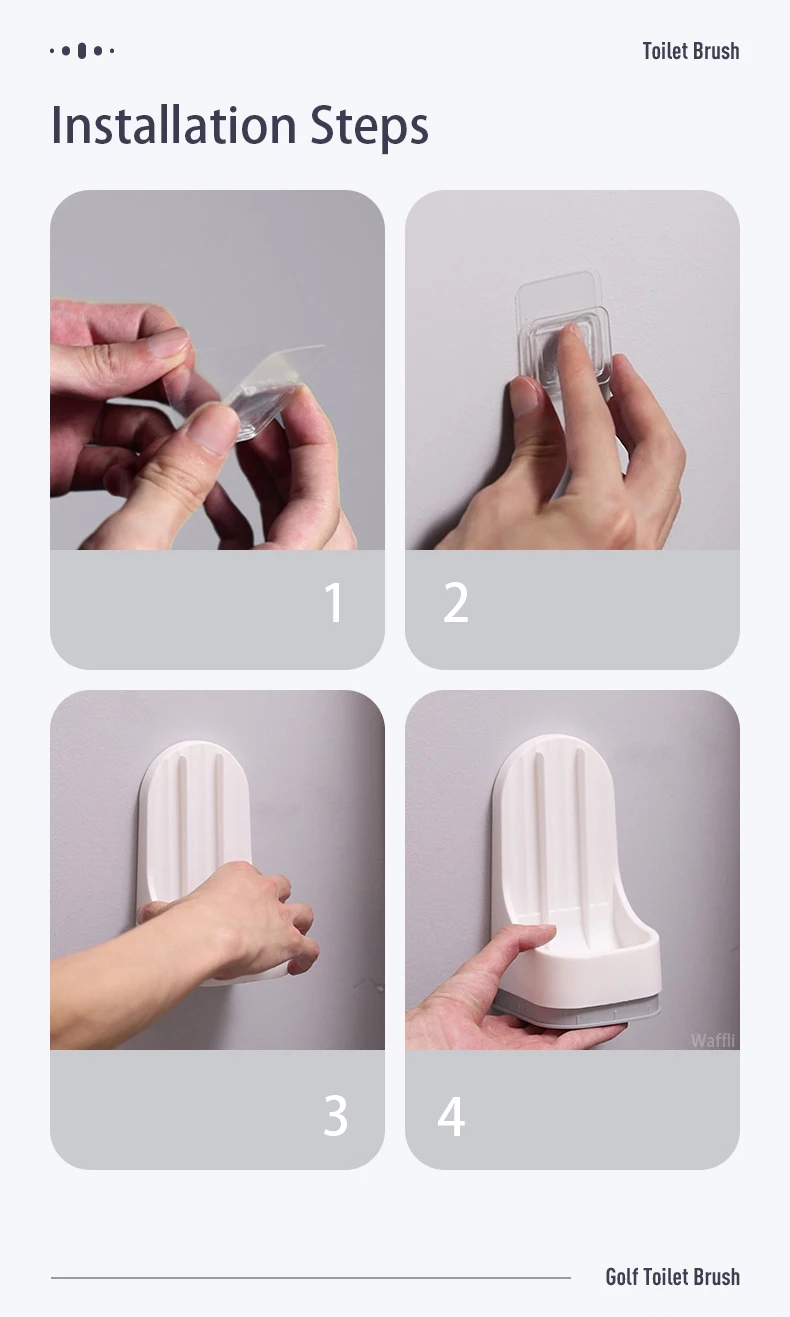 Toilet Brush

Installation Steps

1

2

Waffli

3

4

Golf Toilet Brush