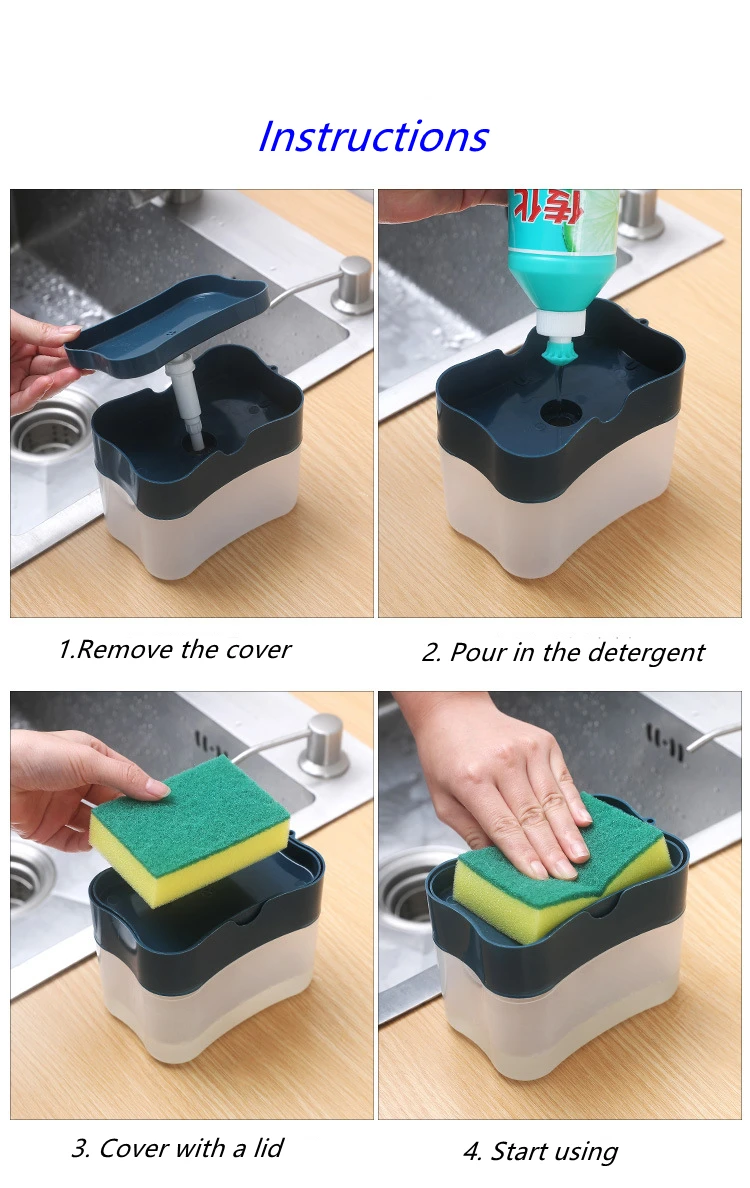 Instructions

1.Remove the cover

2. Pour in the detergent

3. Cover with a lid

4. Start using