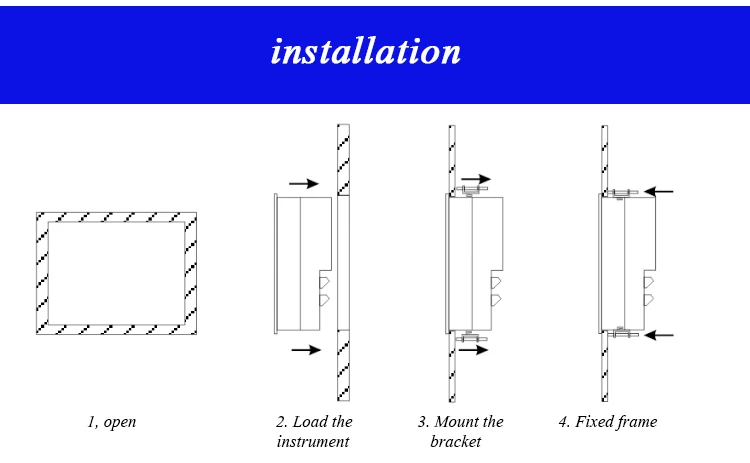 installation

1, open

2. Load the instrument

3. Mount the bracket

4. Fixed frame