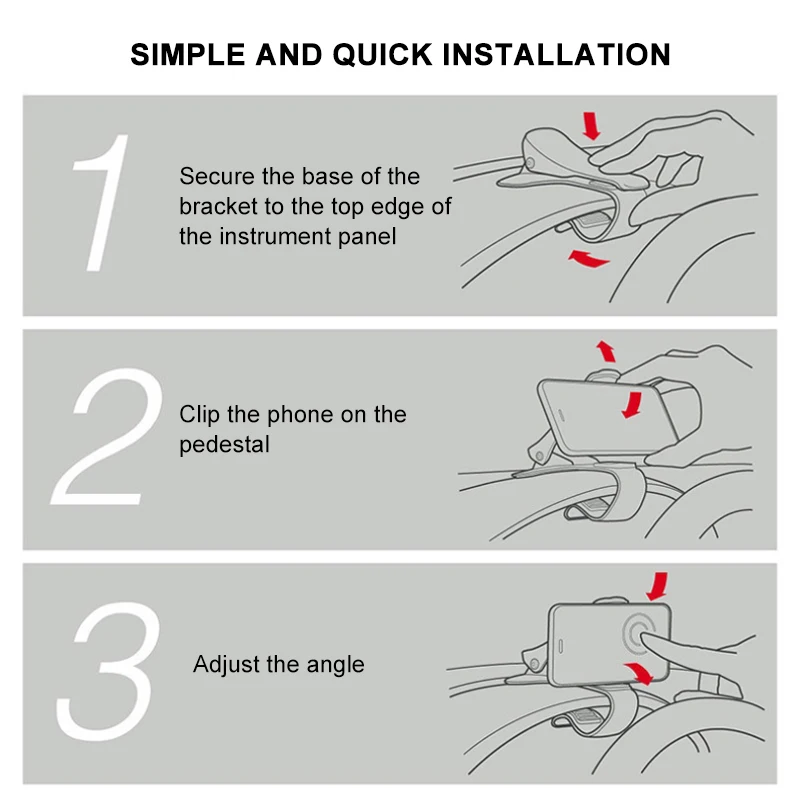 SIMPLE AND QUICK INSTALLATION

1

Secure the base of the bracket to the top edge of the instrument panel

2

Clip the phone on the pedestal

3

Adjust the angle