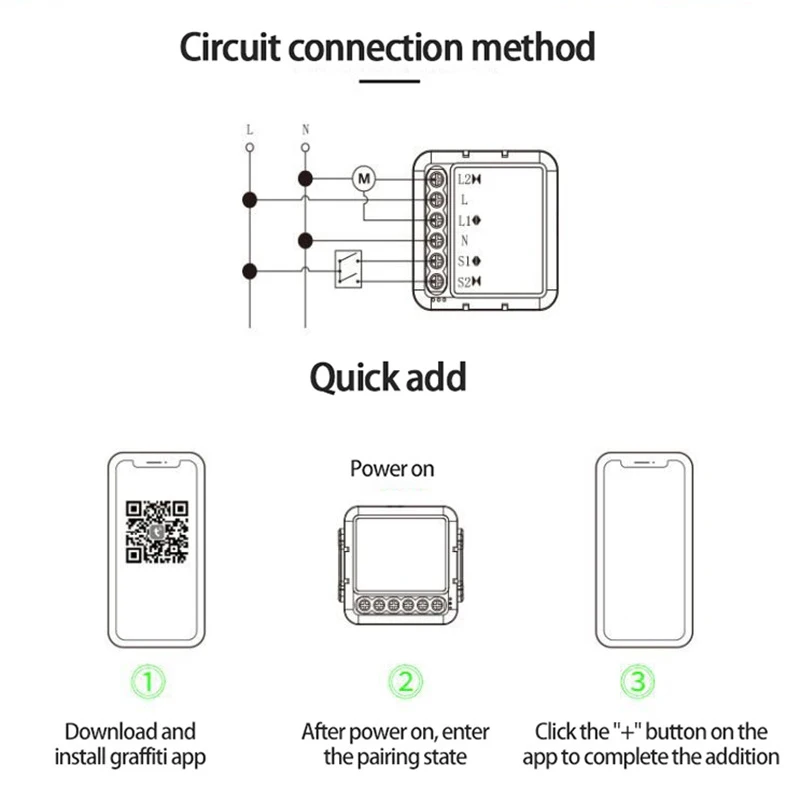 Circuit connection method

L N

M

L2
L
L1
N
S1
S2

Quick add

Power on

①

Download and install graffiti app

②

After power on, enter the pairing state

③

Click the "+" button on the app to complete the addition