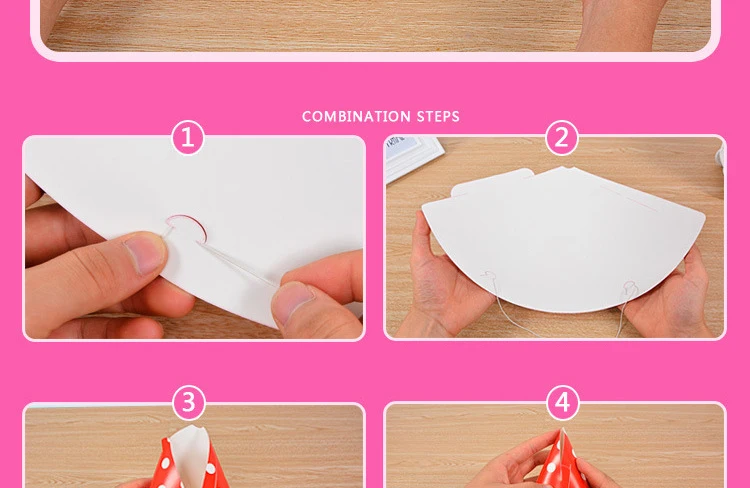 COMBINATION STEPS

1

2

3

4