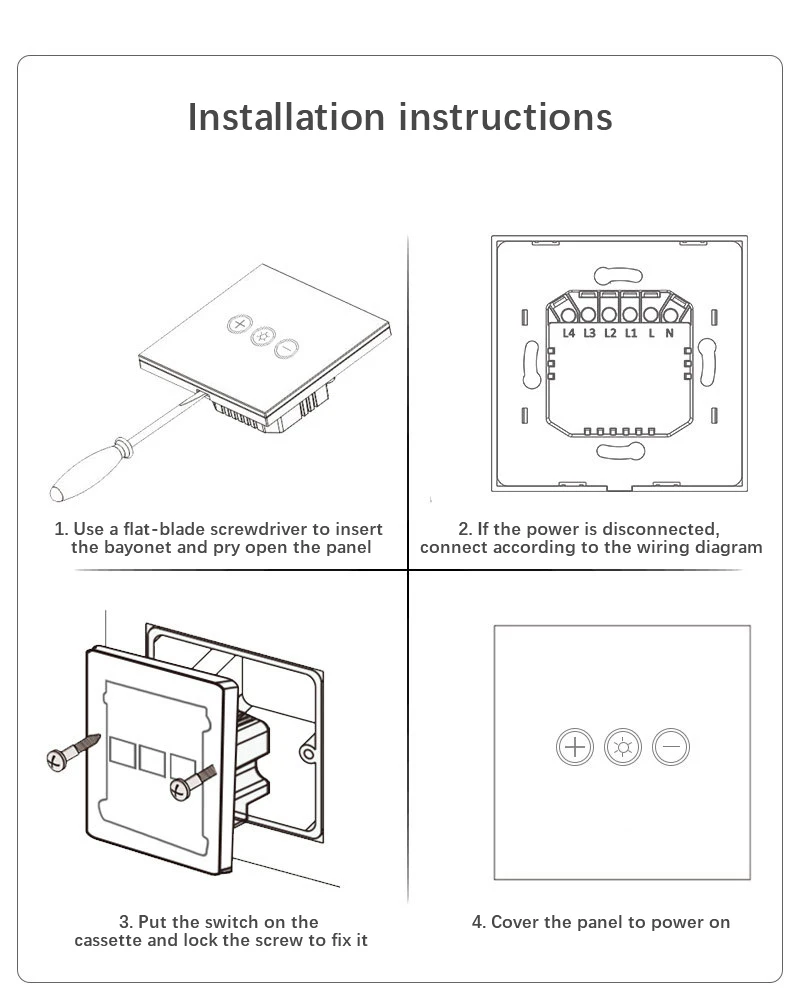 Installation instructions

L4 L3 L2 L1 L N

1. Use a flat-blade screwdriver to insert the bayonet and pry open the panel

2. If the power is disconnected, connect according to the wiring diagram

3. Put the switch on the cassette and lock the screw to fix it

4. Cover the panel to power on