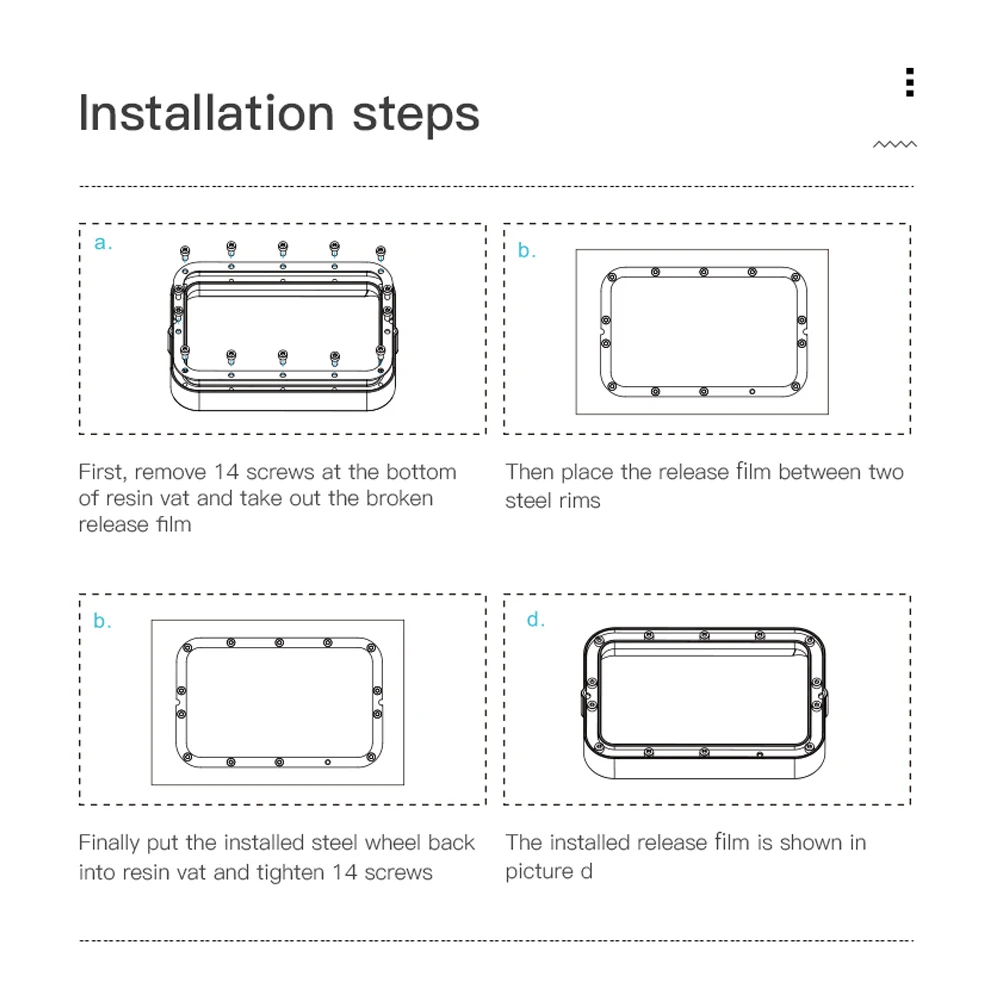 Installation steps

a.

First, remove 14 screws at the bottom of resin vat and take out the broken release film

b.

Then place the release film between two steel rims

b.

Finally put the installed steel wheel back into resin vat and tighten 14 screws

d.

The installed release film is shown in picture d