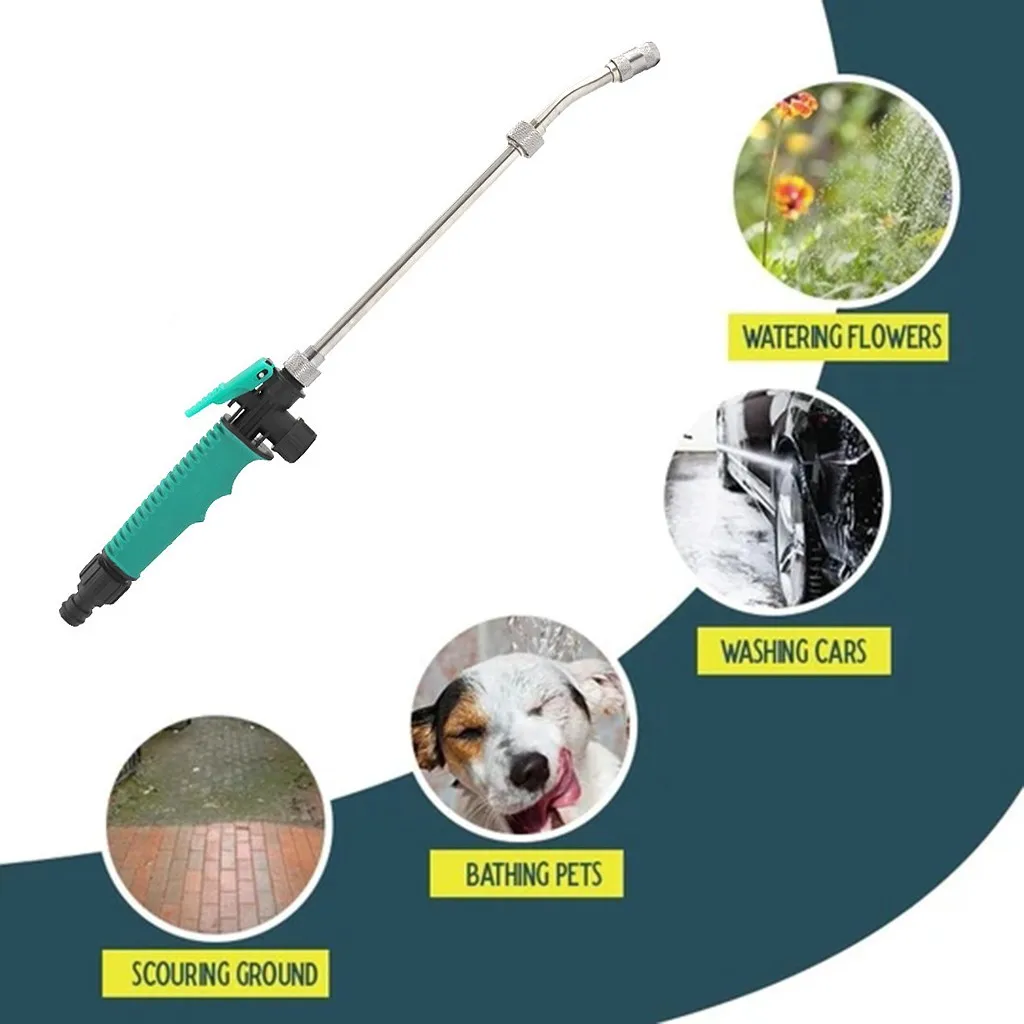 WATERING FLOWERS

WASHING CARS

BATHING PETS

SCOURING GROUND