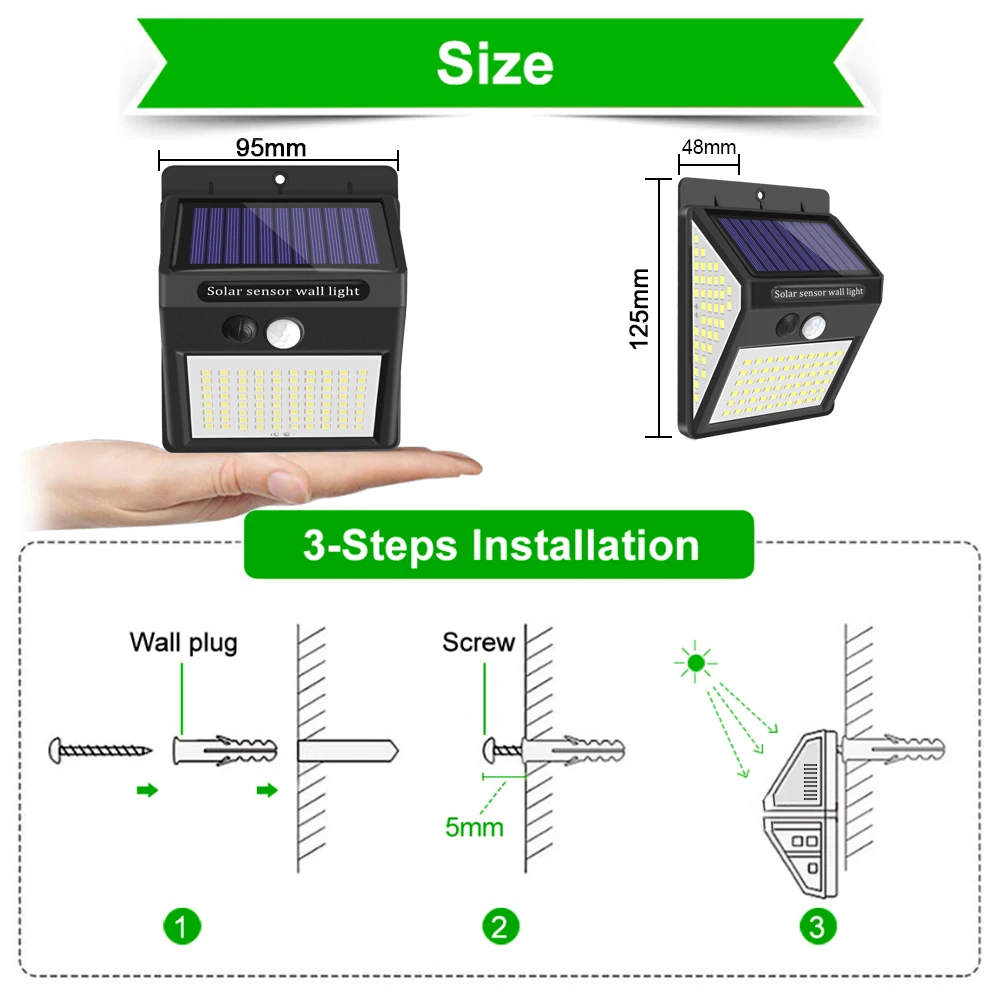 Size

95mm

Solar sensor wall light

48mm

125mm

Solar sensor wall light

3-Steps Installation

Wall plug

Screw

5mm

1

2

3