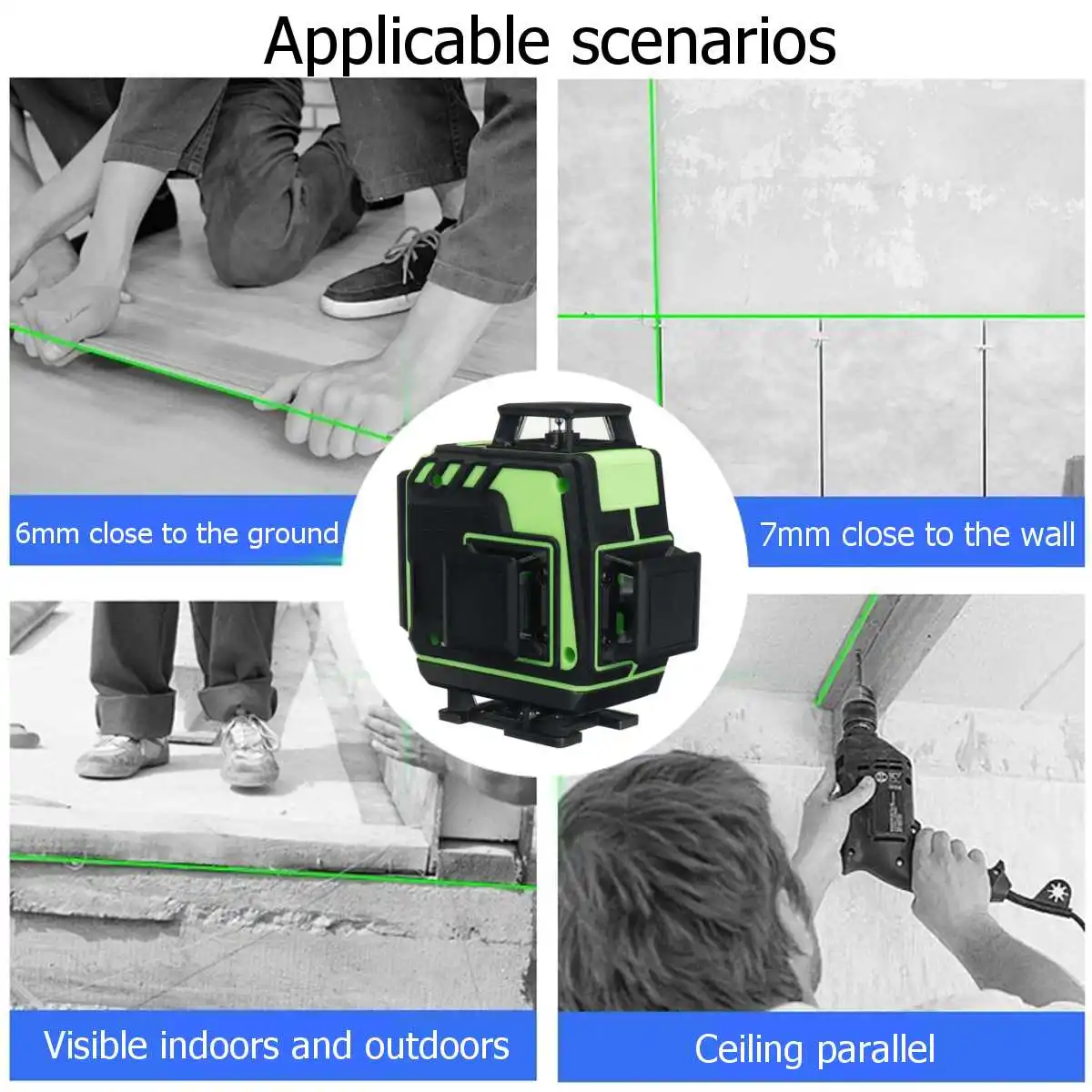 Applicable scenarios

6mm close to the ground

7mm close to the wall

Visible indoors and outdoors

Ceiling parallel