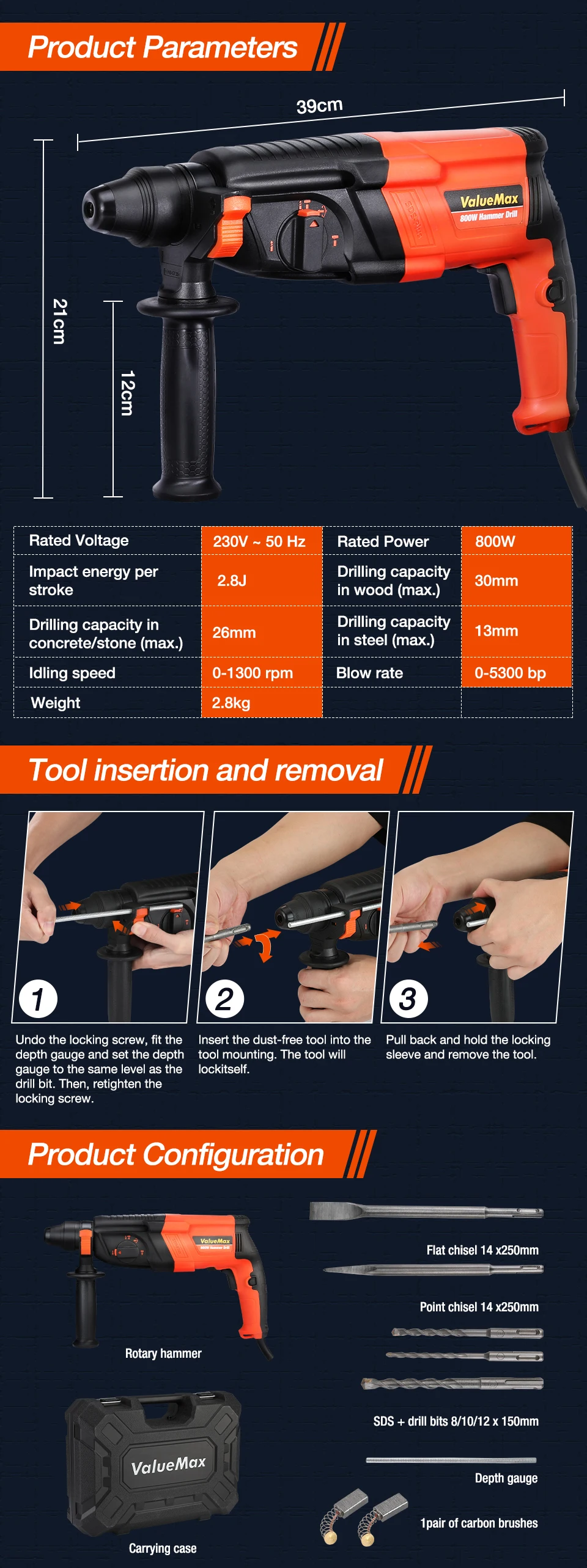 Product Parameters

39cm

21cm

12cm

ValueMax
800W Hammer Drill

| Rated Voltage | 230V ~ 50 Hz | Rated Power | 800W |
|---|---|---|---|
| Impact energy per stroke | 2.8J | Drilling capacity in wood (max.) | 30mm |
| Drilling capacity in concrete/stone (max.) | 26mm | Drilling capacity in steel (max.) | 13mm |
| Idling speed | 0-1300 rpm | Blow rate | 0-5300 bp |
| Weight | 2.8kg | | |

Tool insertion and removal

1
Undo the locking screw, fit the depth gauge and set the depth gauge to the same level as the drill bit. Then, retighten the locking screw.

2
Insert the dust-free tool into the tool mounting. The tool will lockitself.

3
Pull back and hold the locking sleeve and remove the tool.

Product Configuration

ValueMax

Rotary hammer

ValueMax

Carrying case

Flat chisel 14 x250mm

Point chisel 14 x250mm

SDS + drill bits 8/10/12 x 150mm

Depth gauge

1pair of carbon brushes