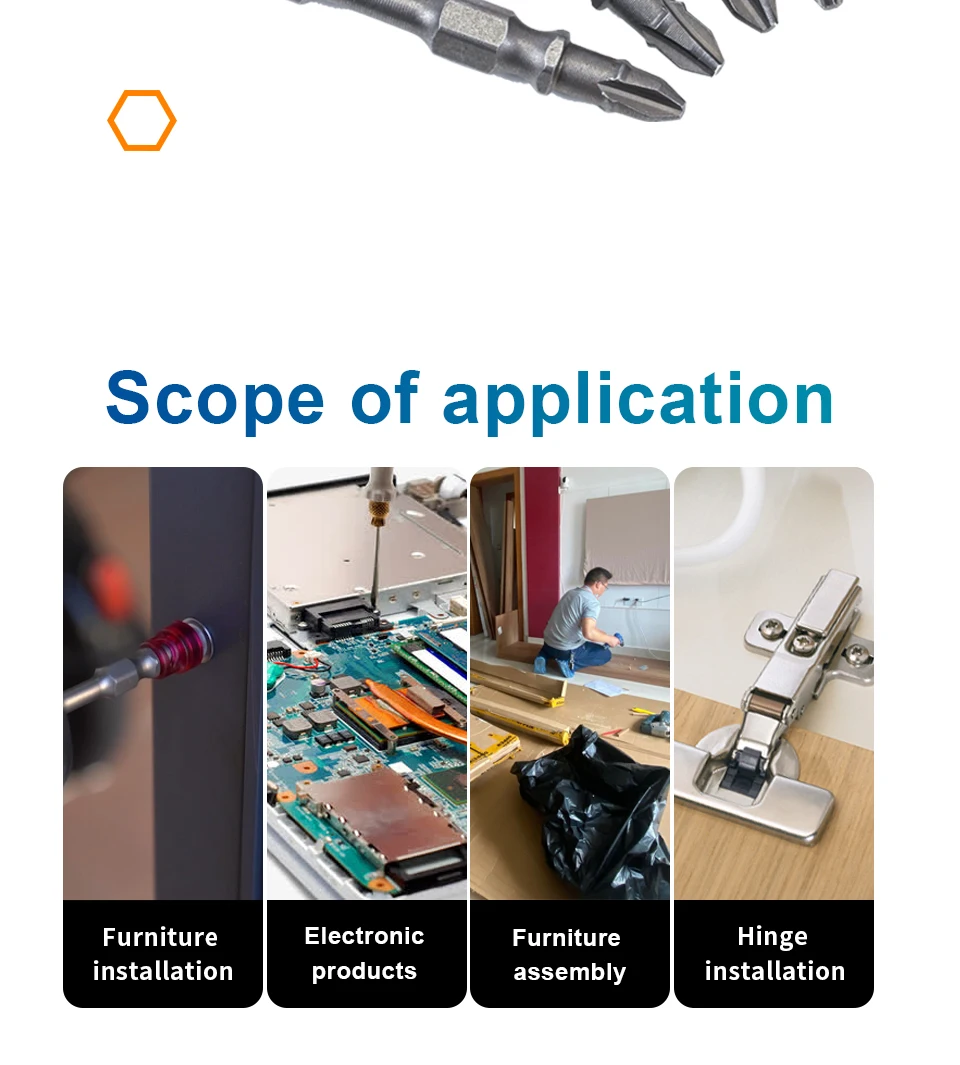 Scope of application

Furniture installation

Electronic products

Furniture assembly

Hinge installation