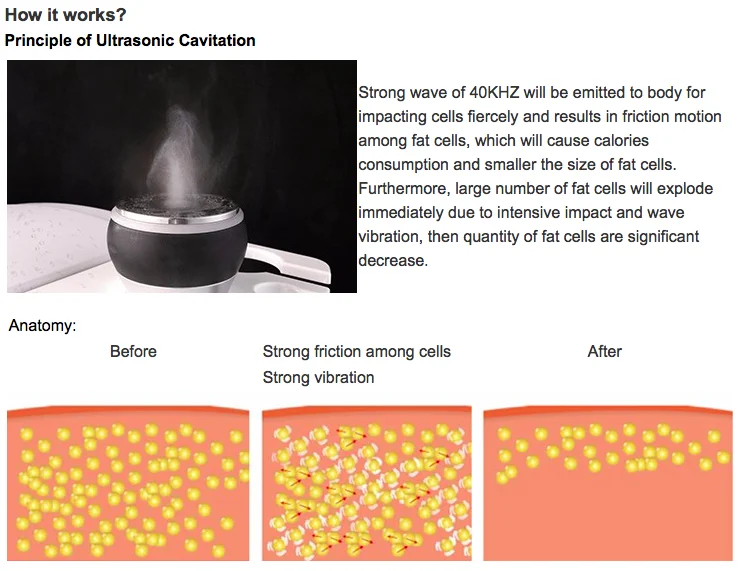 How it works?
Principle of Ultrasonic Cavitation

Strong wave of 40KHZ will be emitted to body for impacting cells fiercely and results in friction motion among fat cells, which will cause calories consumption and smaller the size of fat cells. Furthermore, large number of fat cells will explode immediately due to intensive impact and wave vibration, then quantity of fat cells are significant decrease.

Anatomy:

Before

Strong friction among cells
Strong vibration

After