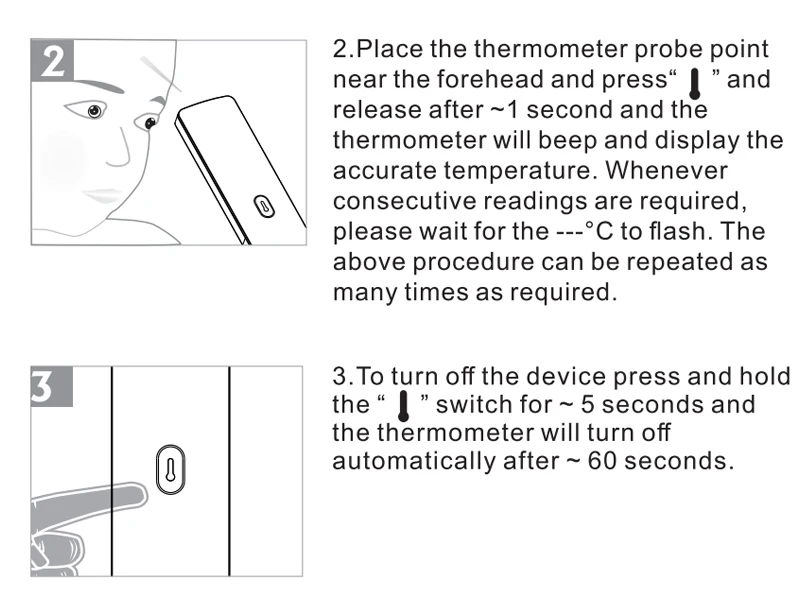 2

2.Place the thermometer probe point near the forehead and press“ ” and release after ~1 second and the thermometer will beep and display the accurate temperature. Whenever consecutive readings are required, please wait for the ---°C to flash. The above procedure can be repeated as many times as required.

3

3.To turn off the device press and hold the “ ” switch for ~ 5 seconds and the thermometer will turn off automatically after ~ 60 seconds.