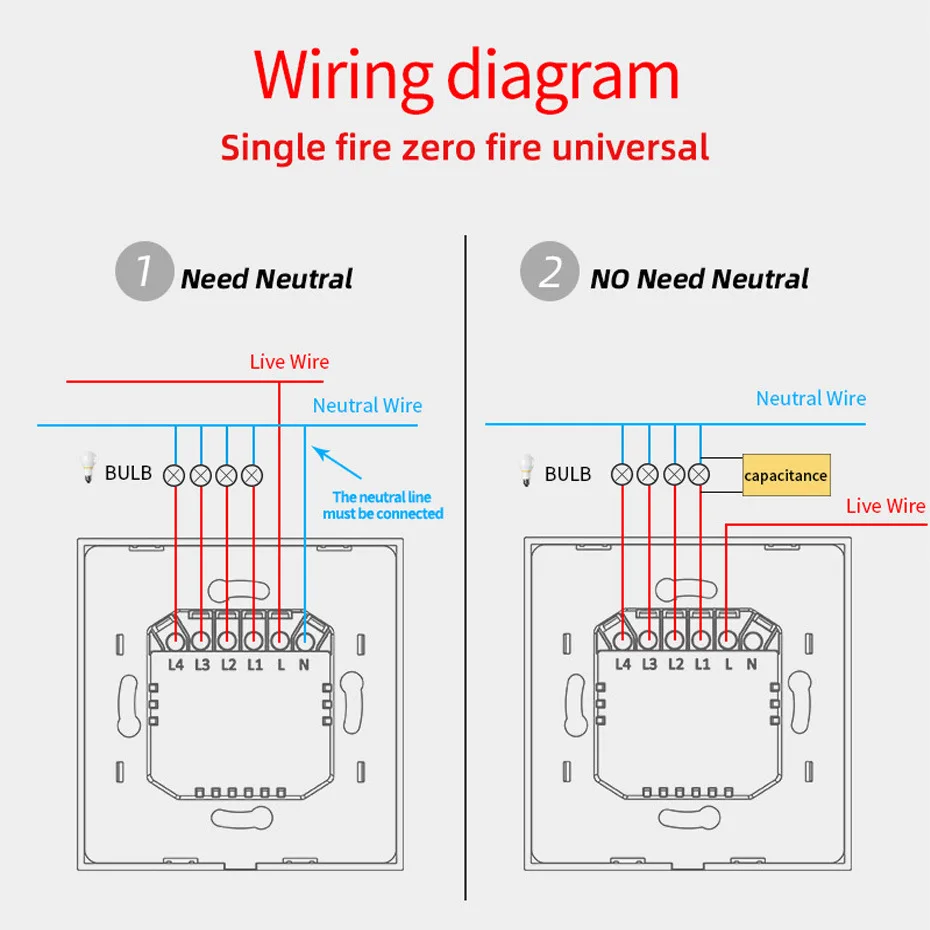 Wiring diagram
Single fire zero fire universal

1 Need Neutral

Live Wire
Neutral Wire
BULB
The neutral line must be connected
L4 L3 L2 L1 L N

2 NO Need Neutral

Neutral Wire
BULB
capacitance
Live Wire
L4 L3 L2 L1 L N