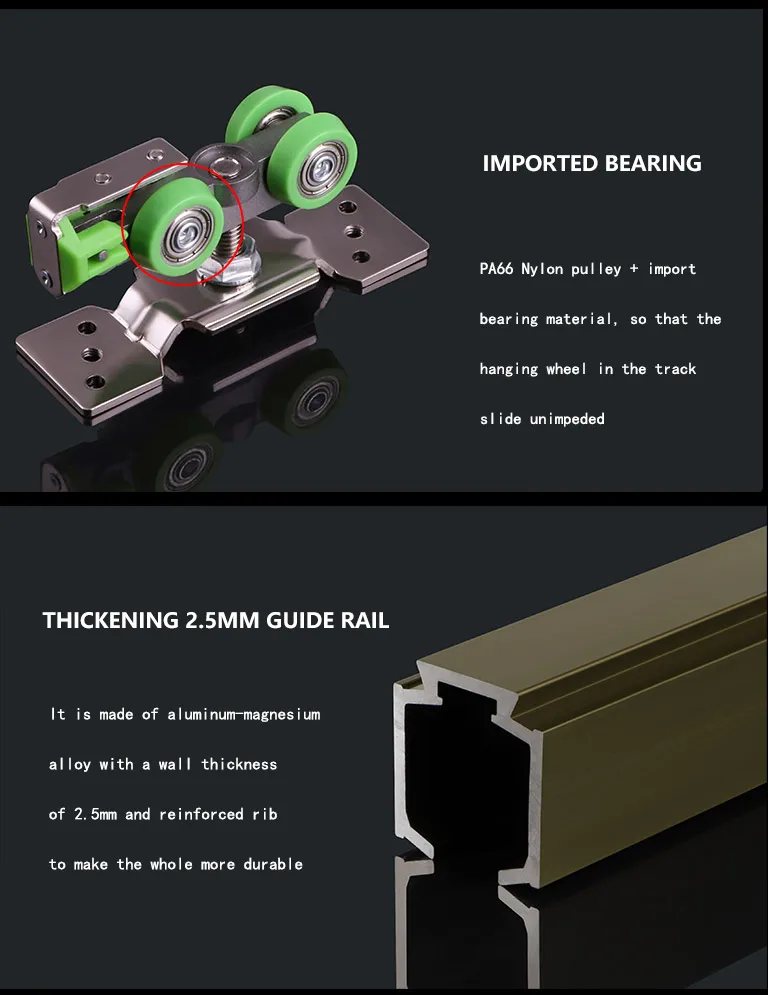 IMPORTED BEARING

PA66 Nylon pulley + import bearing material, so that the hanging wheel in the track slide unimpeded

THICKENING 2.5MM GUIDE RAIL

It is made of aluminum-magnesium alloy with a wall thickness of 2.5mm and reinforced rib to make the whole more durable