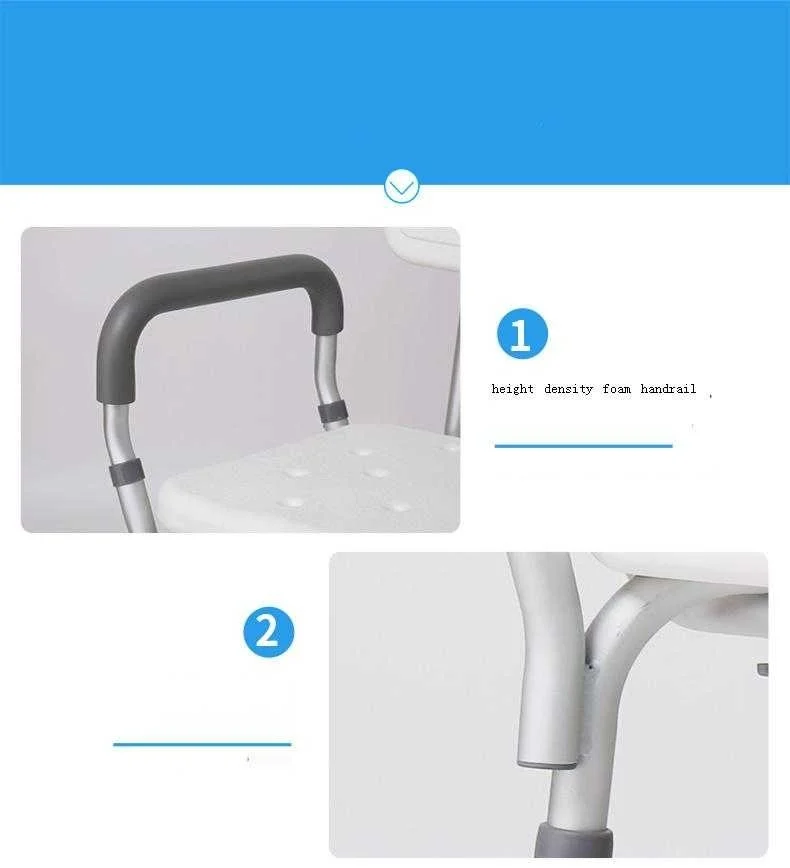 1

height density foam handrail

2