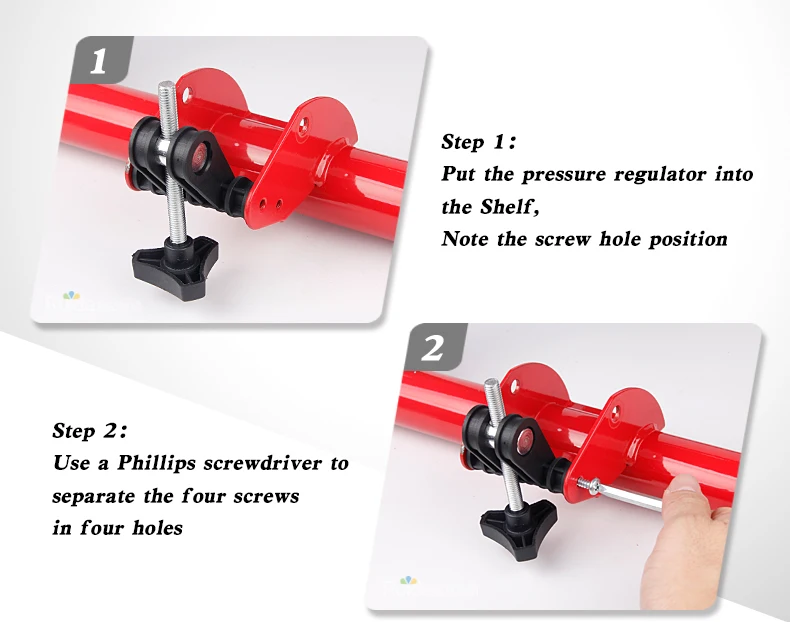 1

Step 1:
Put the pressure regulator into the Shelf,
Note the screw hole position

2

Step 2:
Use a Phillips screwdriver to separate the four screws in four holes