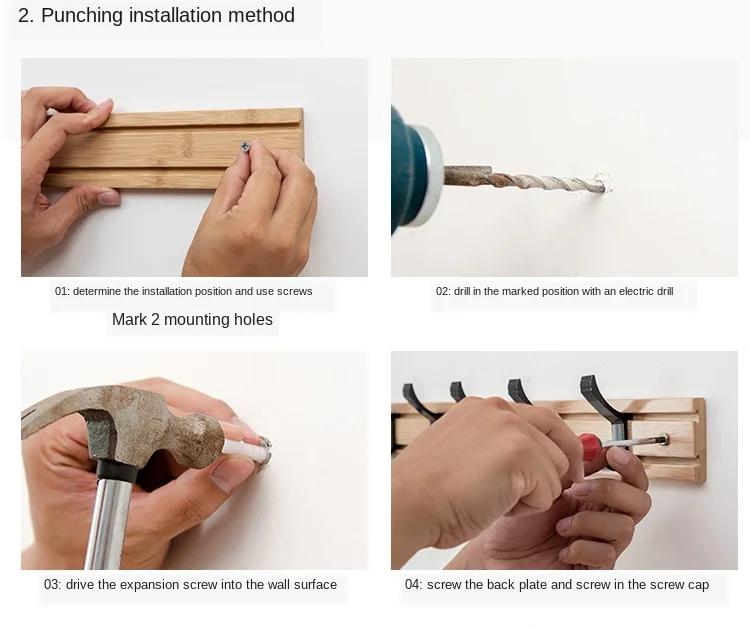 2. Punching installation method

01: determine the installation position and use screws

Mark 2 mounting holes

02: drill in the marked position with an electric drill

03: drive the expansion screw into the wall surface

04: screw the back plate and screw in the screw cap