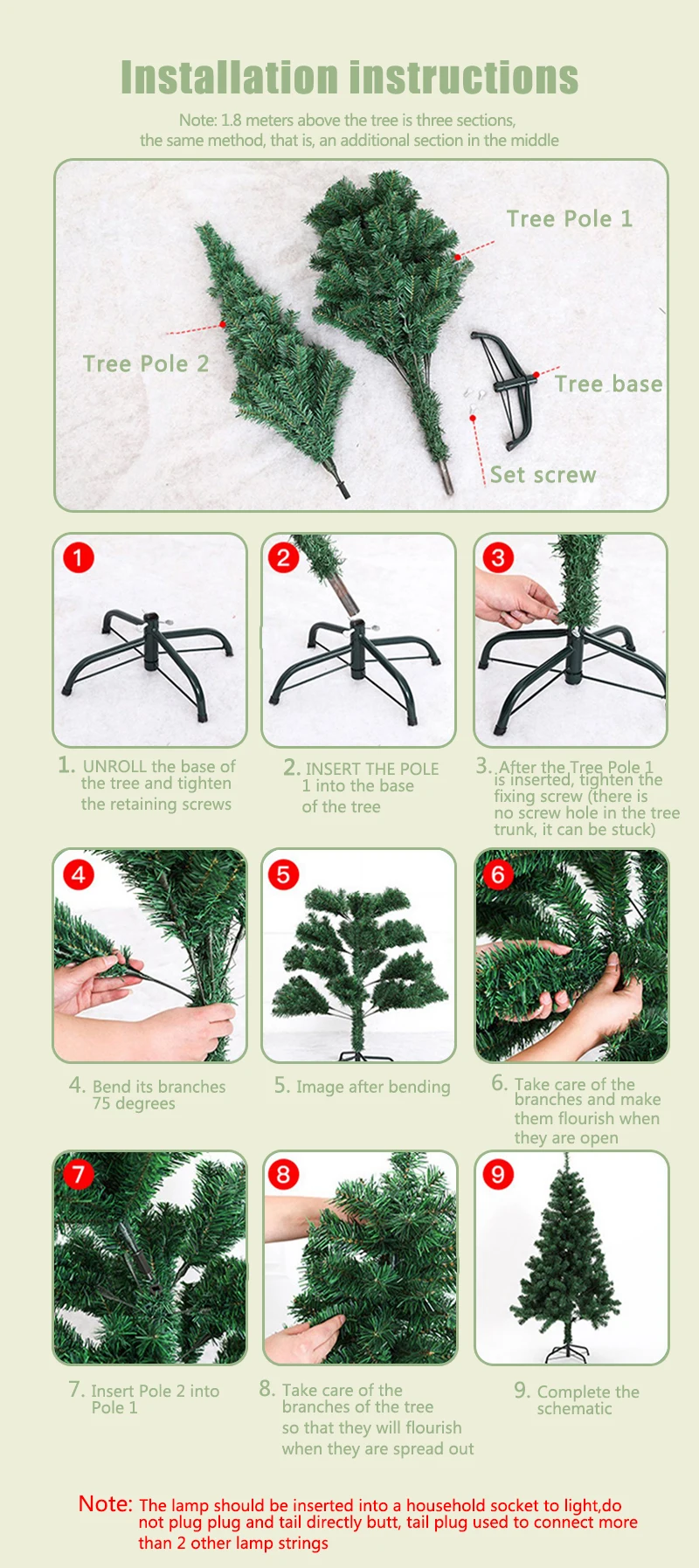 Installation instructions

Note: 1.8 meters above the tree is three sections, the same method, that is, an additional section in the middle

Tree Pole 1

Tree Pole 2

Tree base

Set screw

1

2

3

1. UNROLL the base of the tree and tighten the retaining screws

2. INSERT THE POLE 1 into the base of the tree

3. After the Tree Pole 1 is inserted, tighten the fixing screw (there is no screw hole in the tree trunk, it can be stuck)

4

5

6

4. Bend its branches 75 degrees

5. Image after bending

6. Take care of the branches and make them flourish when they are open

7

8

9

7. Insert Pole 2 into Pole 1

8. Take care of the branches of the tree so that they will flourish when they are spread out

9. Complete the schematic

Note: The lamp should be inserted into a household socket to light,do not plug plug and tail directly butt, tail plug used to connect more than 2 other lamp strings