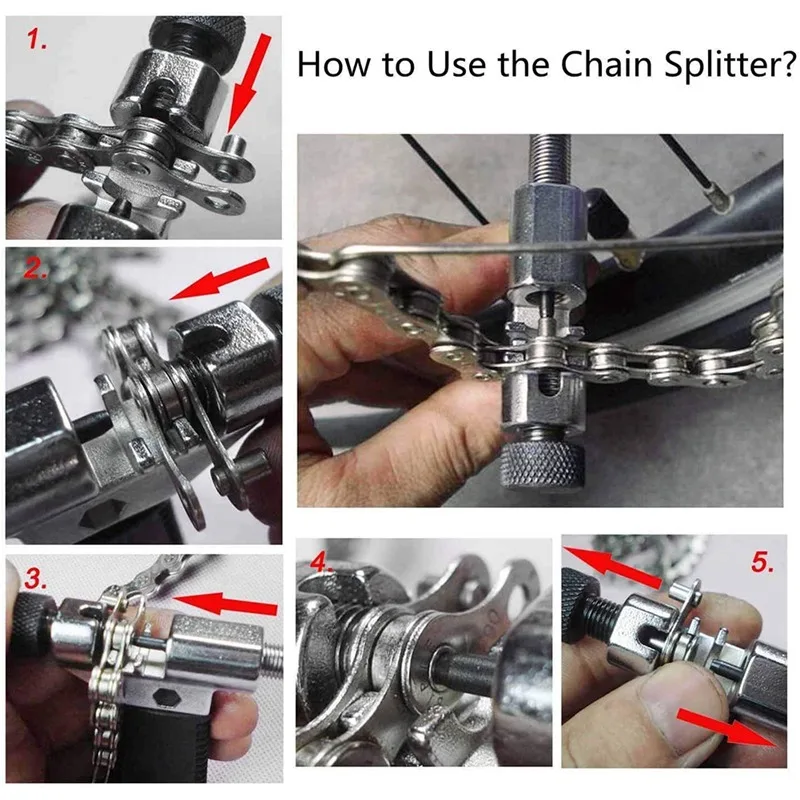 1.

How to Use the Chain Splitter?

2.

3.

4.

5.