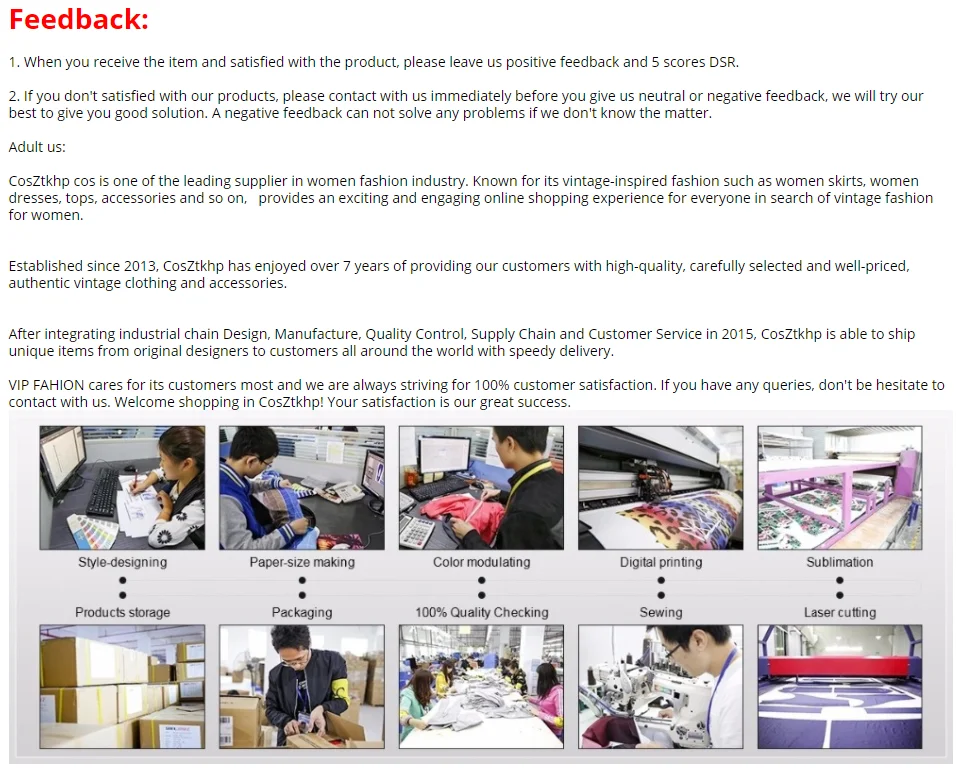 Feedback:

1. When you receive the item and satisfied with the product, please leave us positive feedback and 5 scores DSR.

2. If you don't satisfied with our products, please contact with us immediately before you give us neutral or negative feedback, we will try our best to give you good solution. A negative feedback can not solve any problems if we don't know the matter.

Adult us:

CosZtkhp cos is one of the leading supplier in women fashion industry. Known for its vintage-inspired fashion such as women skirts, women dresses, tops, accessories and so on, provides an exciting and engaging online shopping experience for everyone in search of vintage fashion for women.

Established since 2013, CosZtkhp has enjoyed over 7 years of providing our customers with high-quality, carefully selected and well-priced, authentic vintage clothing and accessories.

After integrating industrial chain Design, Manufacture, Quality Control, Supply Chain and Customer Service in 2015, CosZtkhp is able to ship unique items from original designers to customers all around the world with speedy delivery.

VIP FAHION cares for its customers most and we are always striving for 100% customer satisfaction. If you have any queries, don't be hesitate to contact with us. Welcome shopping in CosZtkhp! Your satisfaction is our great success.

Style-designing
Paper-size making
Color modulating
Digital printing
Sublimation

Products storage
Packaging
100% Quality Checking
Sewing
Laser cutting