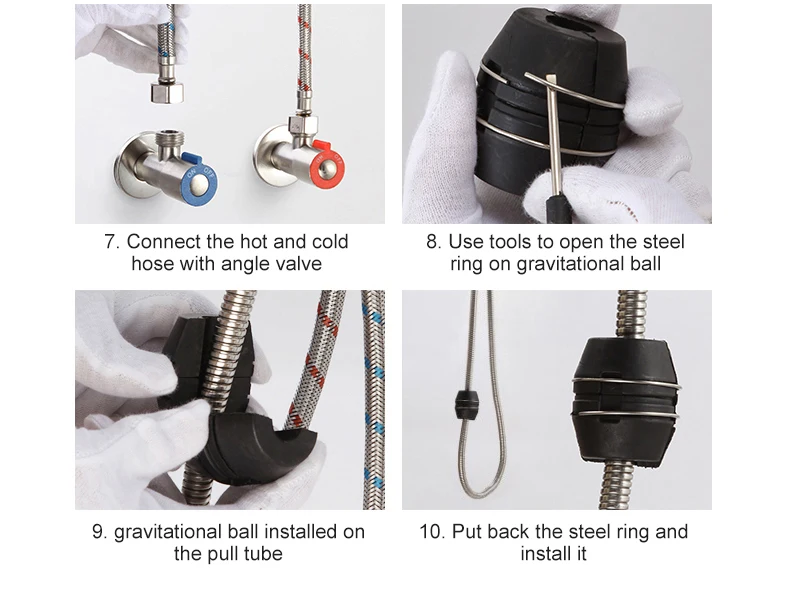 ON OFF

ON OFF

7. Connect the hot and cold hose with angle valve

8. Use tools to open the steel ring on gravitational ball

9. gravitational ball installed on the pull tube

10. Put back the steel ring and install it