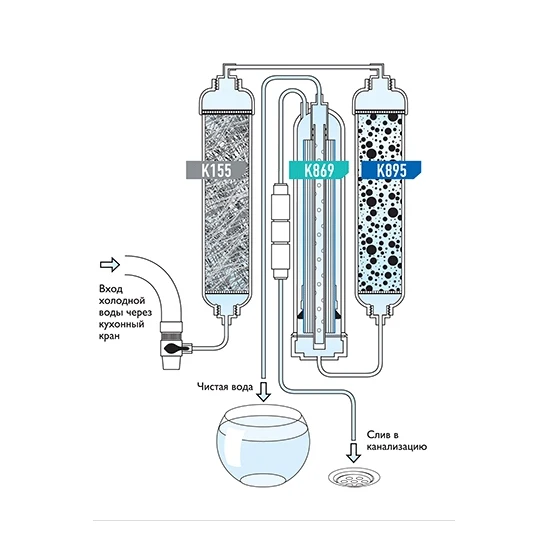 K155

K869

K895

Вход холодной воды через кухонный кран

Чистая вода

Слив в канализацию