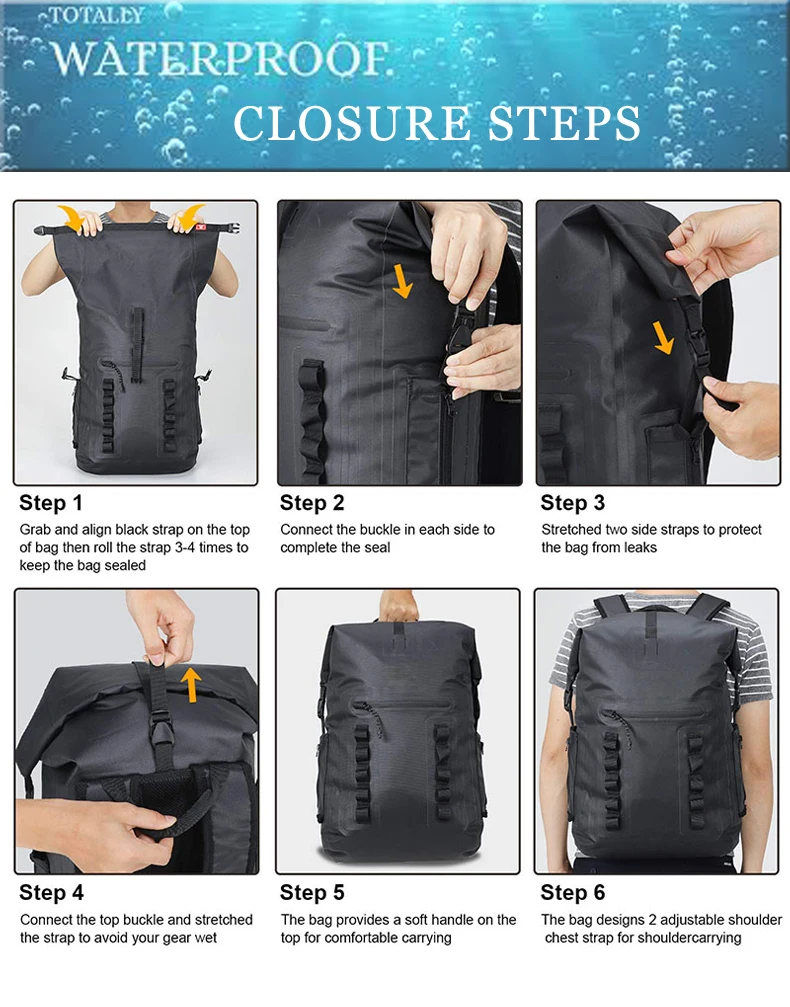 TOTALLY
WATERPROOF
CLOSURE STEPS

Step 1
Grab and align black strap on the top of bag then roll the strap 3-4 times to keep the bag sealed

Step 2
Connect the buckle in each side to complete the seal

Step 3
Stretched two side straps to protect the bag from leaks

Step 4
Connect the top buckle and stretched the strap to avoid your gear wet

Step 5
The bag provides a soft handle on the top for comfortable carrying

Step 6
The bag designs 2 adjustable shoulder chest strap for shouldercarrying