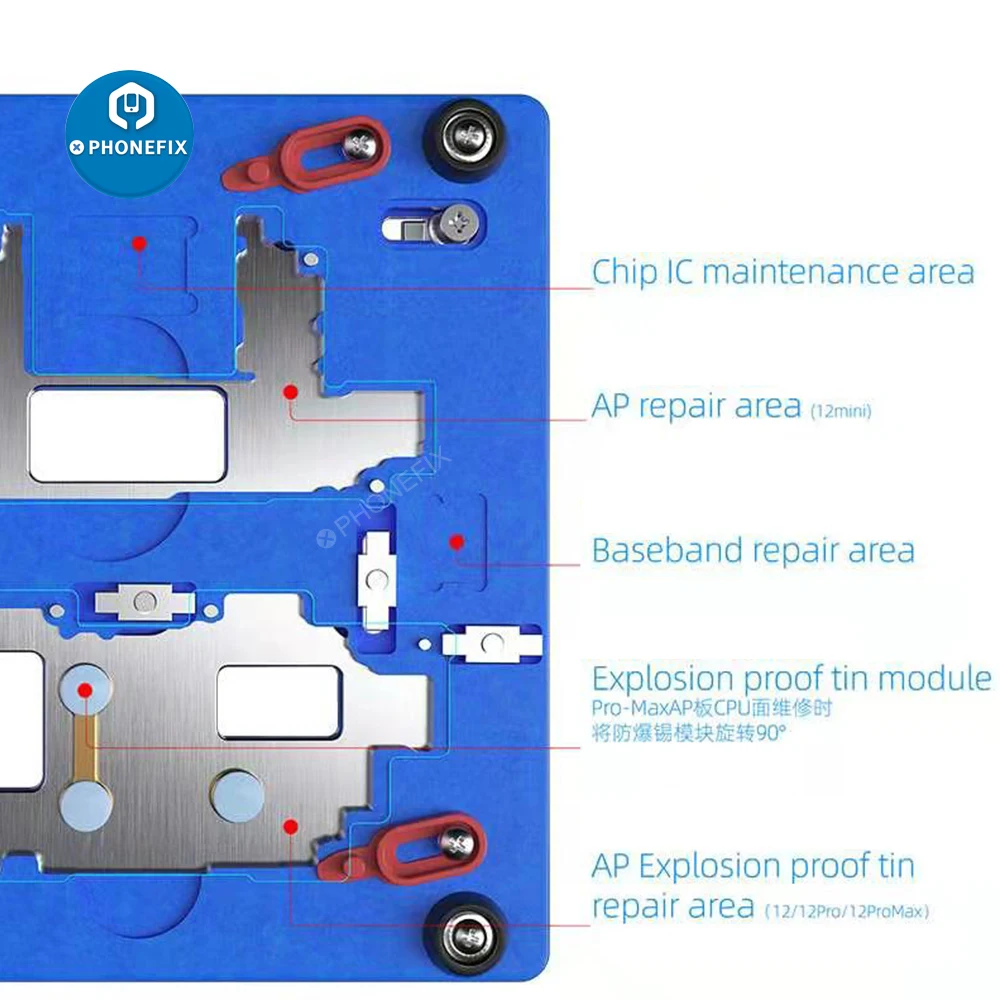 PHONEFIX

Chip IC maintenance area

AP repair area (12mini)

PHONEFIX

Baseband repair area

Explosion proof tin module
Pro-MaxAP板CPU面维修时
将防爆锡模块旋转90°

AP Explosion proof tin repair area (12/12Pro/12ProMax)