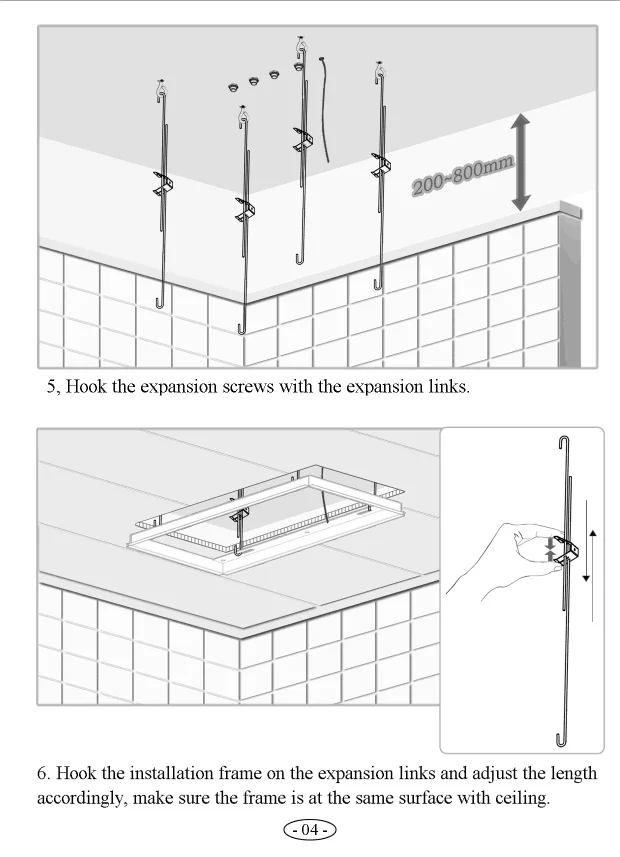 200~800mm

5, Hook the expansion screws with the expansion links.

6. Hook the installation frame on the expansion links and adjust the length accordingly, make sure the frame is at the same surface with ceiling.

- 04 -