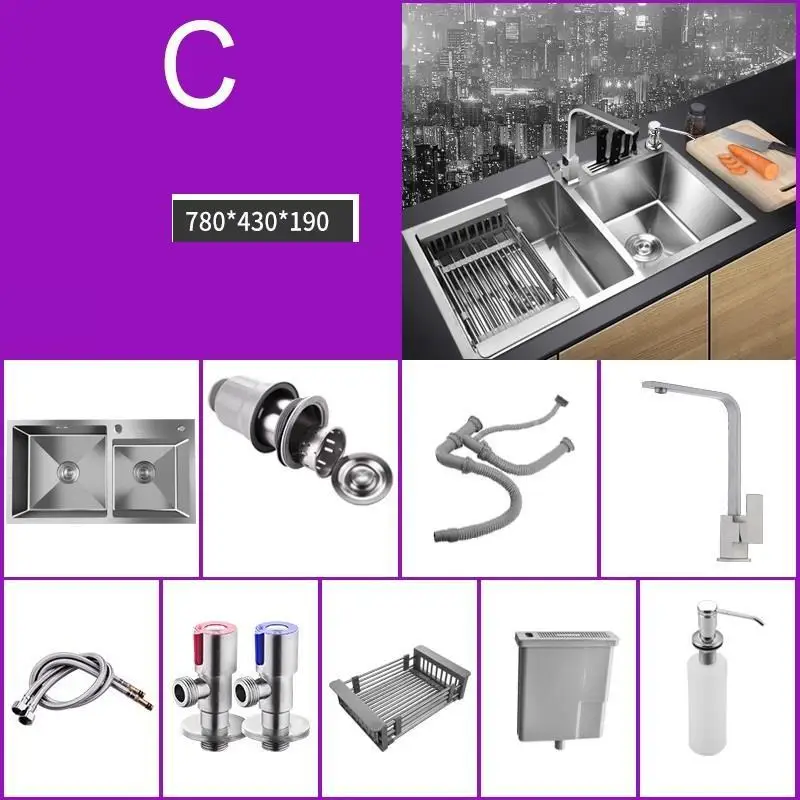 C

780*430*190