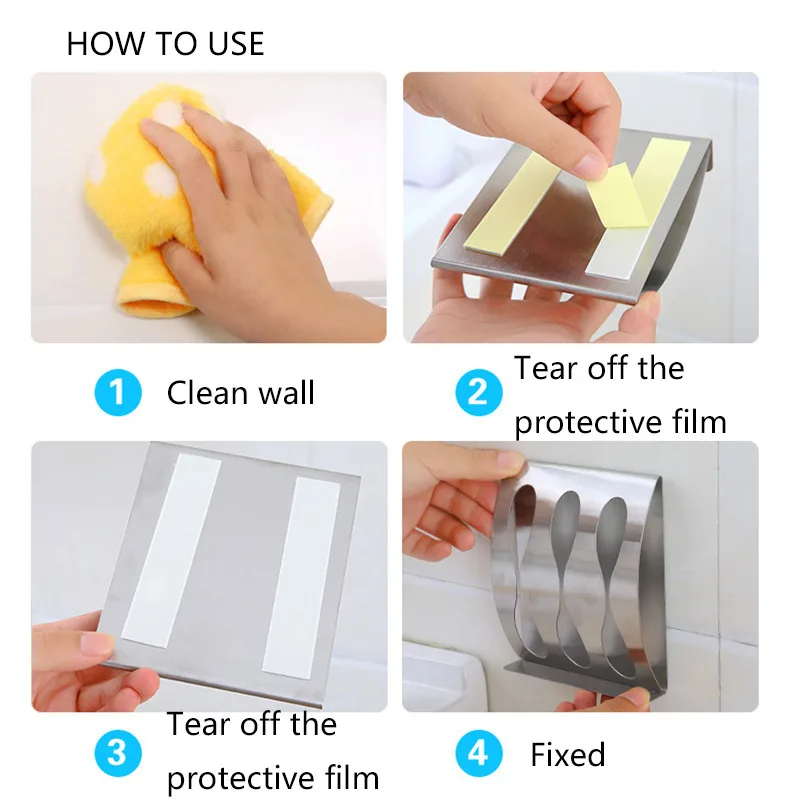 HOW TO USE

1 Clean wall

2 Tear off the protective film

3 Tear off the protective film

4 Fixed