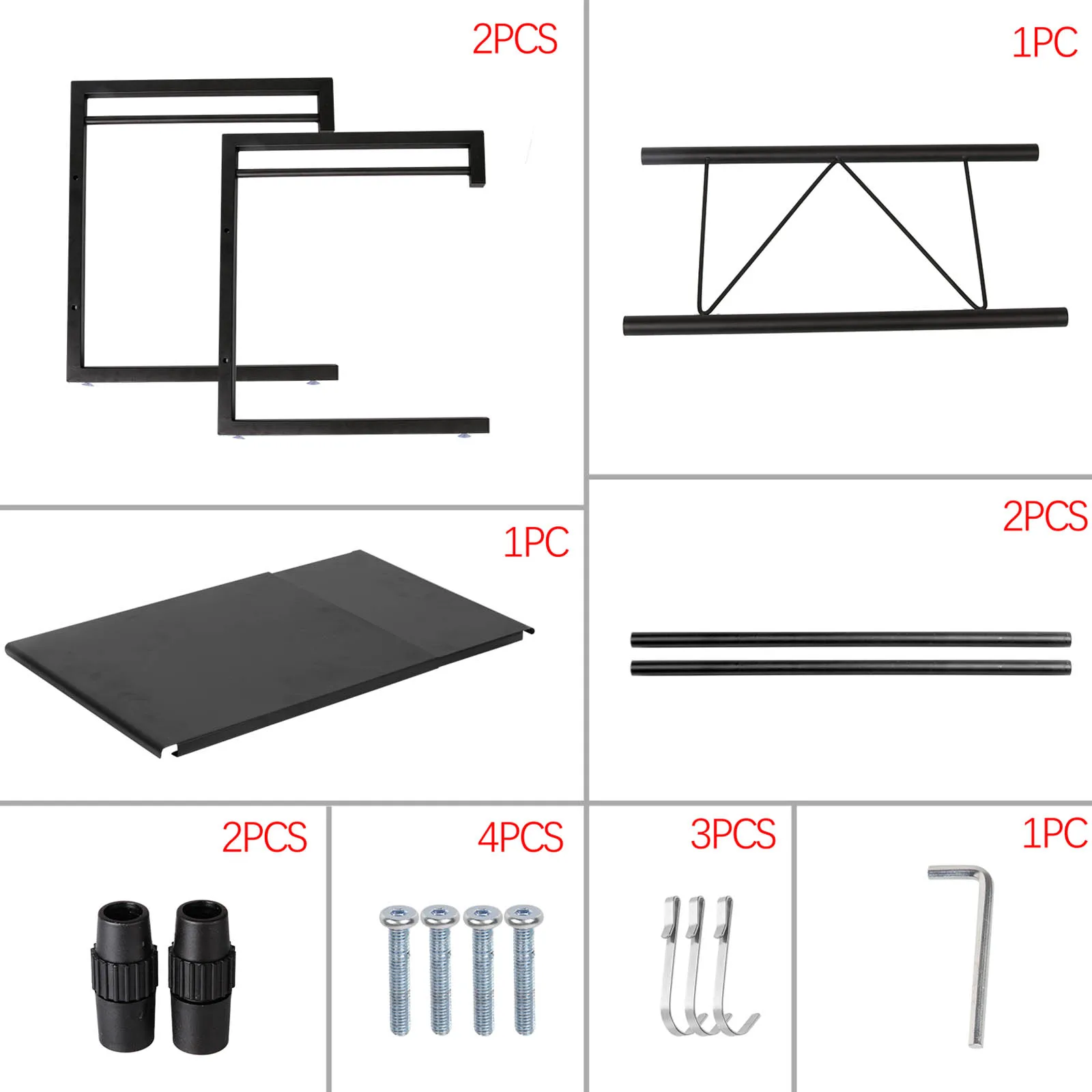 2PCS

1PC

1PC

2PCS

2PCS

4PCS

3PCS

1PC