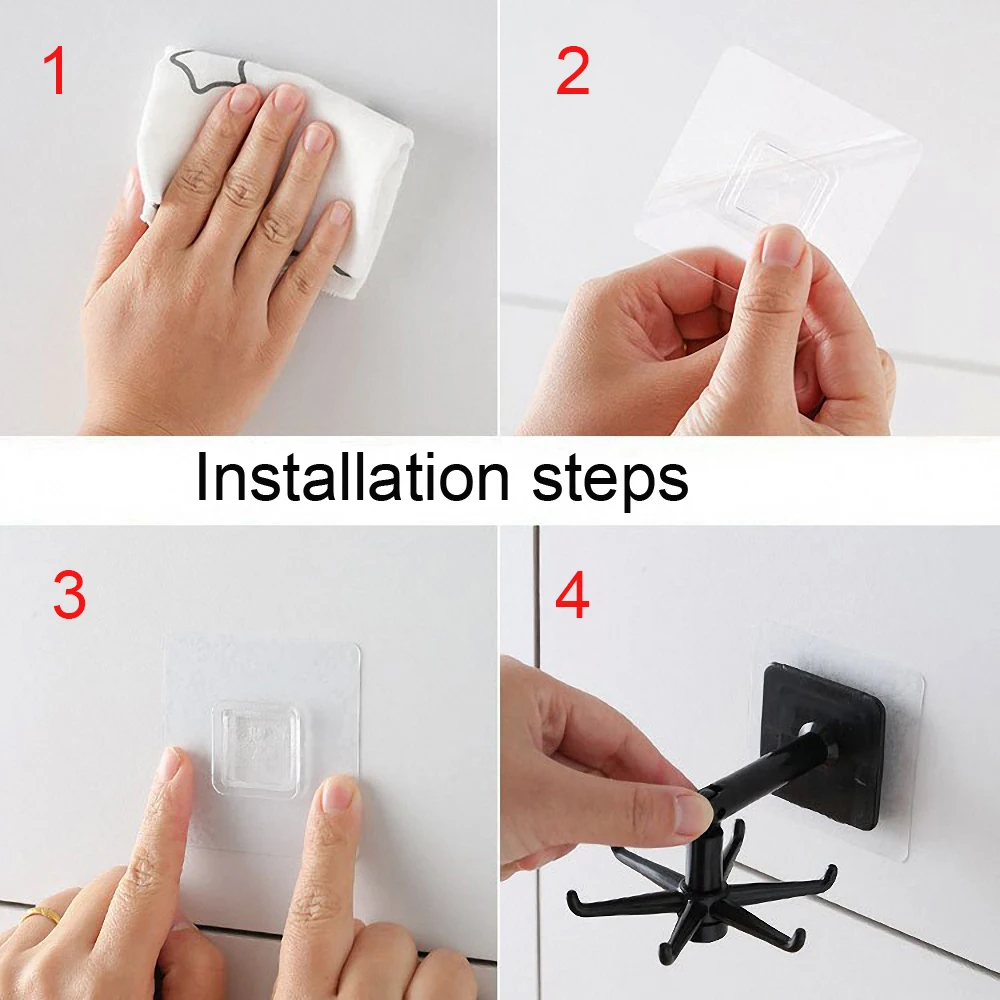 1

2

Installation steps

3

4